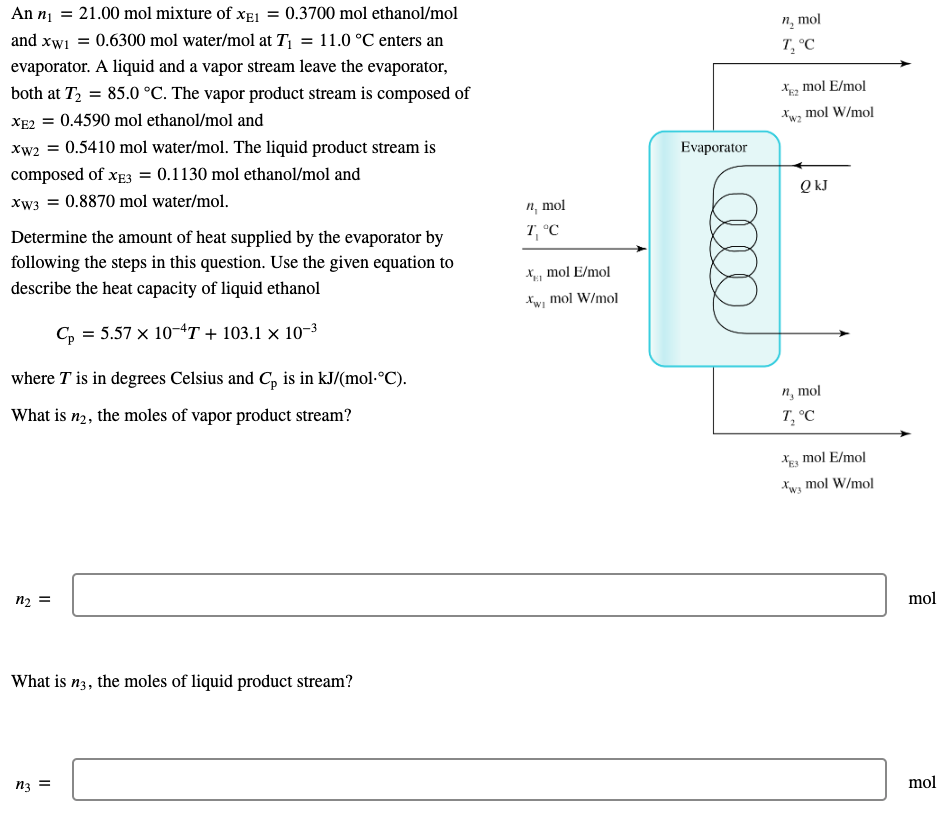 An $n_1 = 21.00$ mol mixture of $x_{E1} = 0.3700$ mol ethanol/mol and $x_{W1} = 0.6300$ mol water/mol at $T_1 = 11.0$ °C enters an evaporator. A liquid and a vapor stream leave the evaporator, both at $T_2 = 85.0$ °C. The vapor product stream is composed of $x_{E2} = 0.4590$ mol ethanol/mol and $x_{W2} = 0.5410$ mol water/mol. The liquid product stream is composed of $x_{E3} = 0.1130$ mol ethanol/mol and $x_{W3} = 0.8870$ mol water/mol.

Determine the amount of heat supplied by the evaporator by following the steps in this question. Use the given equation to describe the heat capacity of liquid ethanol

$C_p = 5.57 \times 10^{-4}T + 103.1 \times 10^{-3}$

where $T$ is in degrees Celsius and $C_p$ is in kJ/(mol·°C).

What is $n_2$, the moles of vapor product stream?

$n_2$ mol
$T_2$ °C
$x_{E2}$ mol E/mol
$x_{W2}$ mol W/mol

Evaporator

$Q$ kJ

$n_1$ mol
$T_1$ °C
$x_{E1}$ mol E/mol
$x_{W1}$ mol W/mol

$n_3$ mol
$T_2$ °C
$x_{E3}$ mol E/mol
$x_{W3}$ mol W/mol

$n_2 =$ mol

What is $n_3$, the moles of liquid product stream?

$n_3 =$ mol