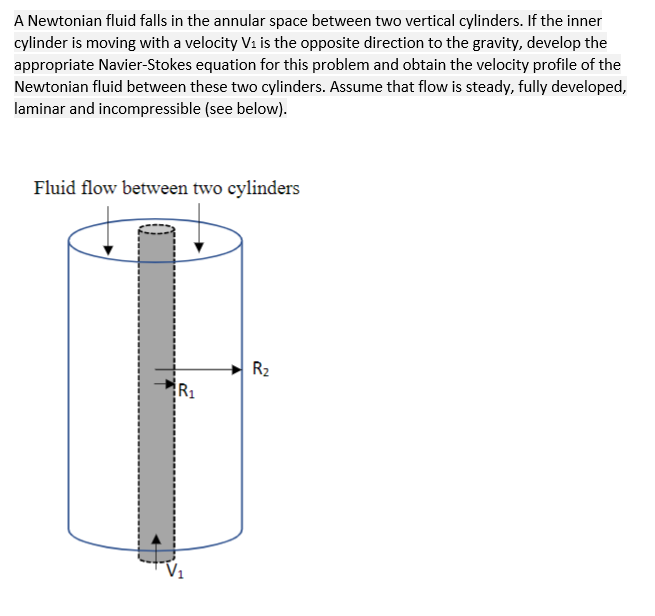 A Newtonian fluid falls in the annular space between two vertical cylinders. If the inner cylinder is moving with a velocity $V_1$ is the opposite direction to the gravity, develop the appropriate Navier-Stokes equation for this problem and obtain the velocity profile of the Newtonian fluid between these two cylinders. Assume that flow is steady, fully developed, laminar and incompressible (see below).

Fluid flow between two cylinders

$R_2$

$R_1$

$V_1$