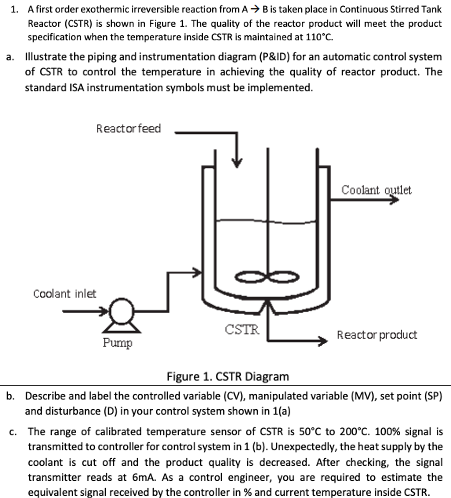 1. A first order exothermic irreversible reaction from A → B is taken place in Continuous Stirred Tank Reactor (CSTR) is shown in Figure 1. The quality of the reactor product will meet the product specification when the temperature inside CSTR is maintained at 110°C.

a. Illustrate the piping and instrumentation diagram (P&ID) for an automatic control system of CSTR to control the temperature in achieving the quality of reactor product. The standard ISA instrumentation symbols must be implemented.

Reactor feed

Coolant outlet

Coolant inlet

Pump

CSTR

Reactor product

Figure 1. CSTR Diagram

b. Describe and label the controlled variable (CV), manipulated variable (MV), set point (SP) and disturbance (D) in your control system shown in 1(a)

c. The range of calibrated temperature sensor of CSTR is 50°C to 200°C. 100% signal is transmitted to controller for control system in 1 (b). Unexpectedly, the heat supply by the coolant is cut off and the product quality is decreased. After checking, the signal transmitter reads at 6mA. As a control engineer, you are required to estimate the equivalent signal received by the controller in % and current temperature inside CSTR.