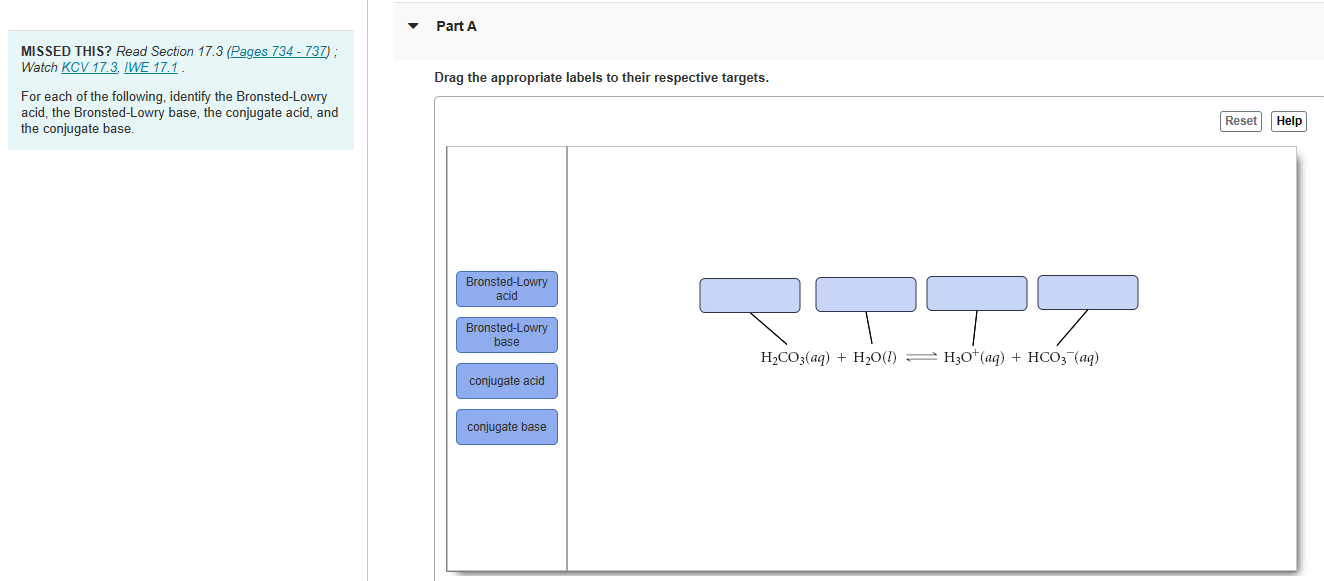 MISSED THIS? Read Section 17.3 (Pages 734 - 737) ; Watch KCV 17.3, IWE 17.1 .

For each of the following, identify the Bronsted-Lowry acid, the Bronsted-Lowry base, the conjugate acid, and the conjugate base.

Part A

Drag the appropriate labels to their respective targets.

Reset Help

Bronsted-Lowry acid

Bronsted-Lowry base

conjugate acid

conjugate base

$H_2CO_3(aq) + H_2O(l) \rightleftharpoons H_3O^+(aq) + HCO_3^-(aq)$