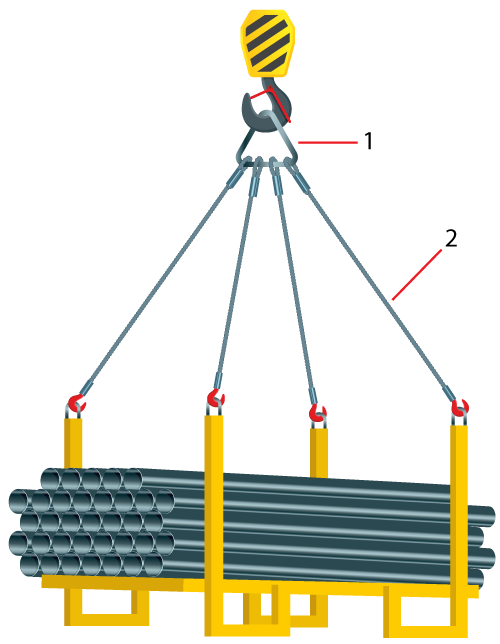 1
2