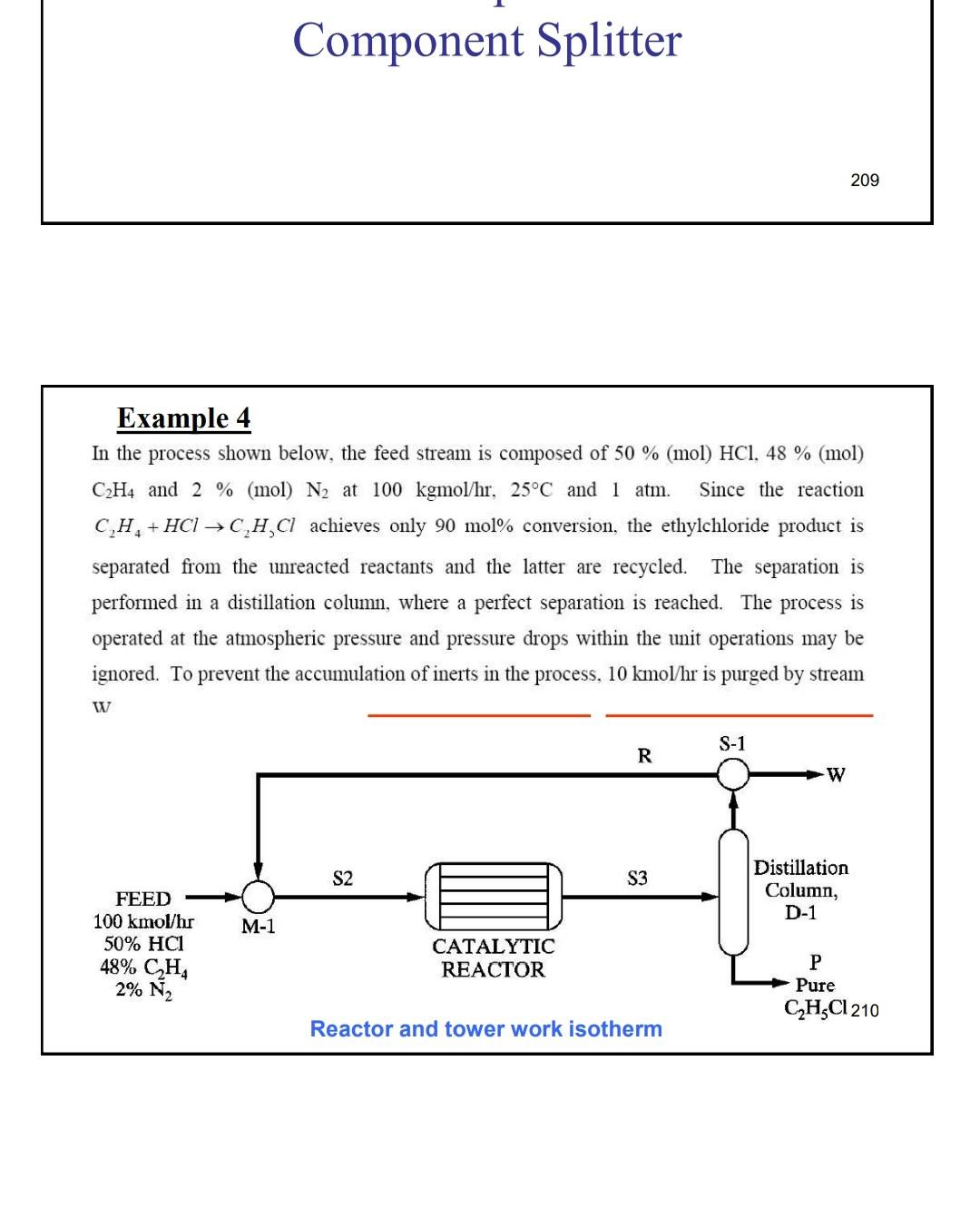 Component Splitter

209

Example 4

In the process shown below, the feed stream is composed of 50 % (mol) HCl, 48 % (mol) $C_2H_4$ and 2 % (mol) $N_2$ at 100 kgmol/hr, 25°C and 1 atm. Since the reaction $C_2H_4 + HCl \rightarrow C_2H_5Cl$ achieves only 90 mol% conversion, the ethylchloride product is separated from the unreacted reactants and the latter are recycled. The separation is performed in a distillation column, where a perfect separation is reached. The process is operated at the atmospheric pressure and pressure drops within the unit operations may be ignored. To prevent the accumulation of inerts in the process, 10 kmol/hr is purged by stream W

R

S-1

W

FEED
100 kmol/hr
50% HCl
48% $C_2H_4$
2% $N_2$

M-1

S2

CATALYTIC REACTOR

S3

Distillation Column, D-1

P
Pure
$C_2H_5Cl$

210

Reactor and tower work isotherm