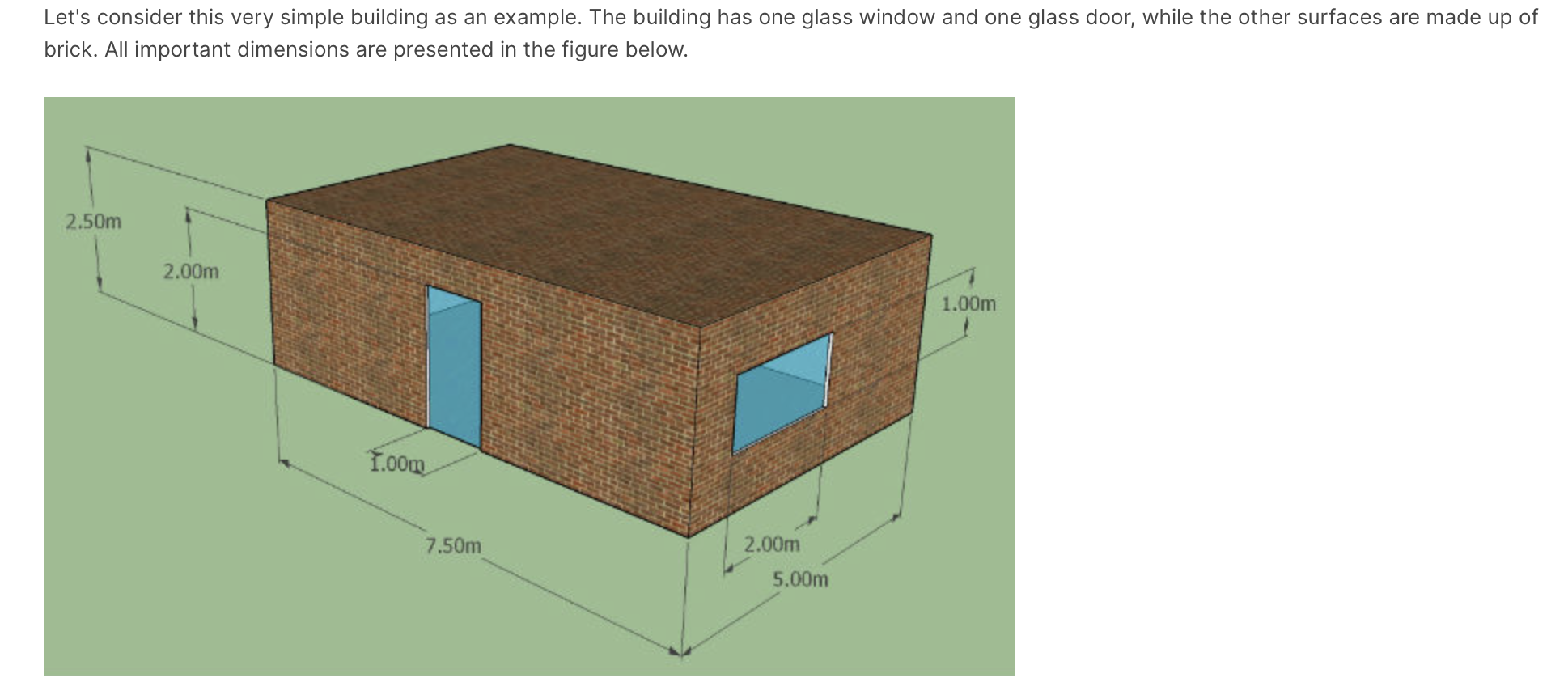 Let's consider this very simple building as an example. The building has one glass window and one glass door, while the other surfaces are made up of brick. All important dimensions are presented in the figure below.

2.50m
2.00m
1.00m
1.00m
7.50m
2.00m
5.00m