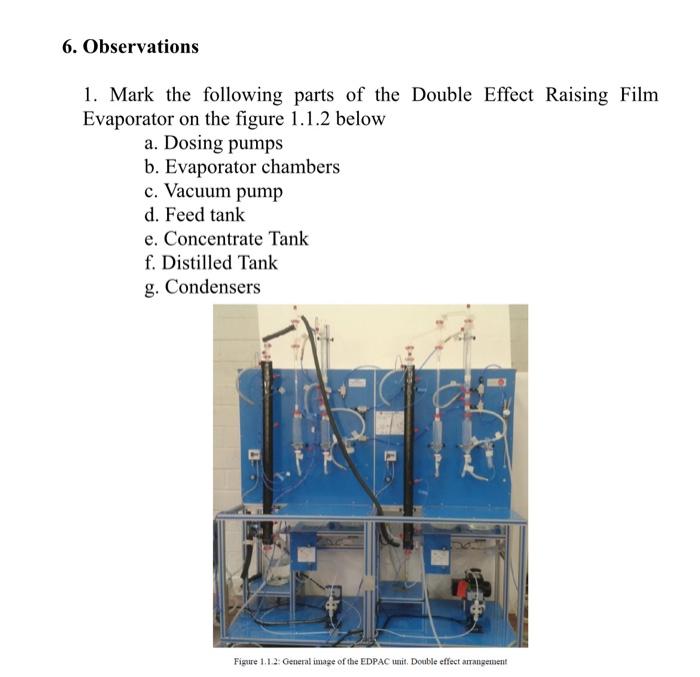 6. Observations

1. Mark the following parts of the Double Effect Raising Film Evaporator on the figure 1.1.2 below

a. Dosing pumps
b. Evaporator chambers
c. Vacuum pump
d. Feed tank
e. Concentrate Tank
f. Distilled Tank
g. Condensers

Figure 1.1.2: General image of the EDPAC unit. Double effect arrangement