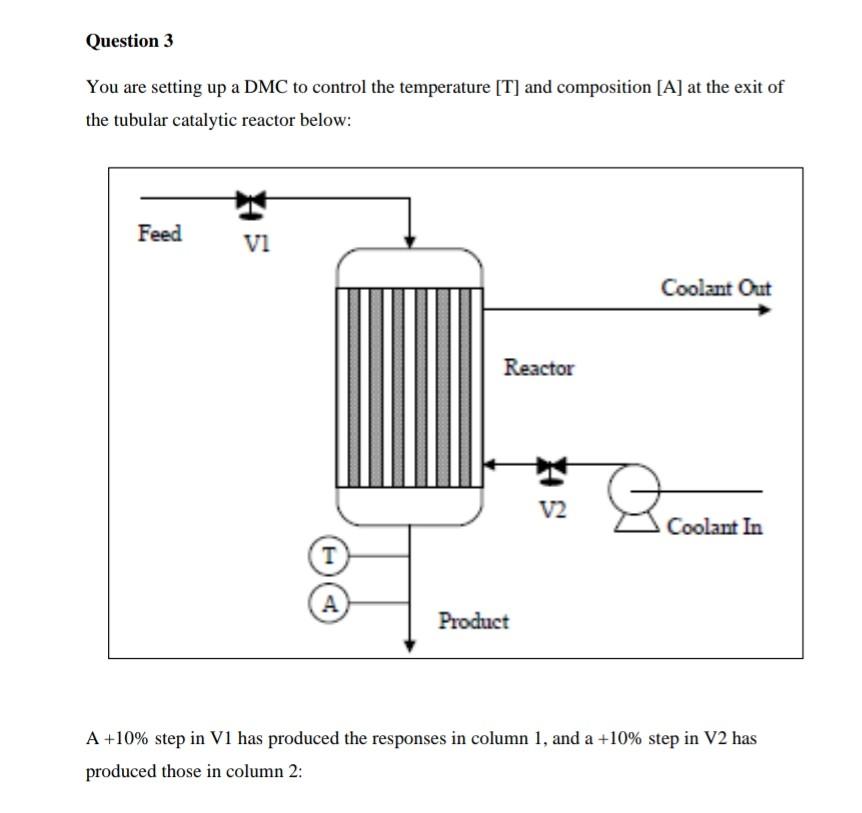 Question 3

You are setting up a DMC to control the temperature [T] and composition [A] at the exit of the tubular catalytic reactor below:

Feed
V1
Coolant Out
Reactor
V2
Coolant In
T
A
Product

A +10% step in V1 has produced the responses in column 1, and a +10% step in V2 has produced those in column 2: