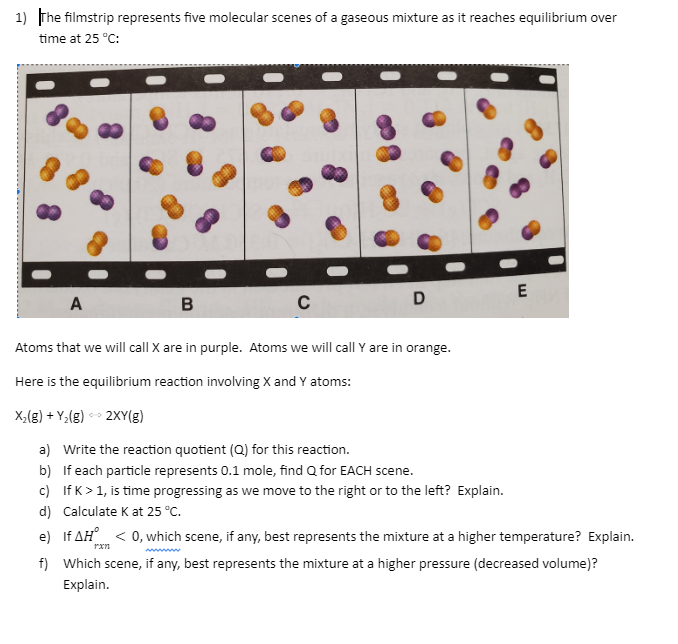 1) The filmstrip represents five molecular scenes of a gaseous mixture as it reaches equilibrium over time at 25 °C:

A B C D E

Atoms that we will call X are in purple. Atoms we will call Y are in orange.

Here is the equilibrium reaction involving X and Y atoms:

$X_2(g) + Y_2(g) \leftrightarrow 2XY(g)$

a) Write the reaction quotient (Q) for this reaction.
b) If each particle represents 0.1 mole, find Q for EACH scene.
c) If K > 1, is time progressing as we move to the right or to the left? Explain.
d) Calculate K at 25 °C.
e) If $\Delta H^o_{rxn} < 0$, which scene, if any, best represents the mixture at a higher temperature? Explain.
f) Which scene, if any, best represents the mixture at a higher pressure (decreased volume)? Explain.