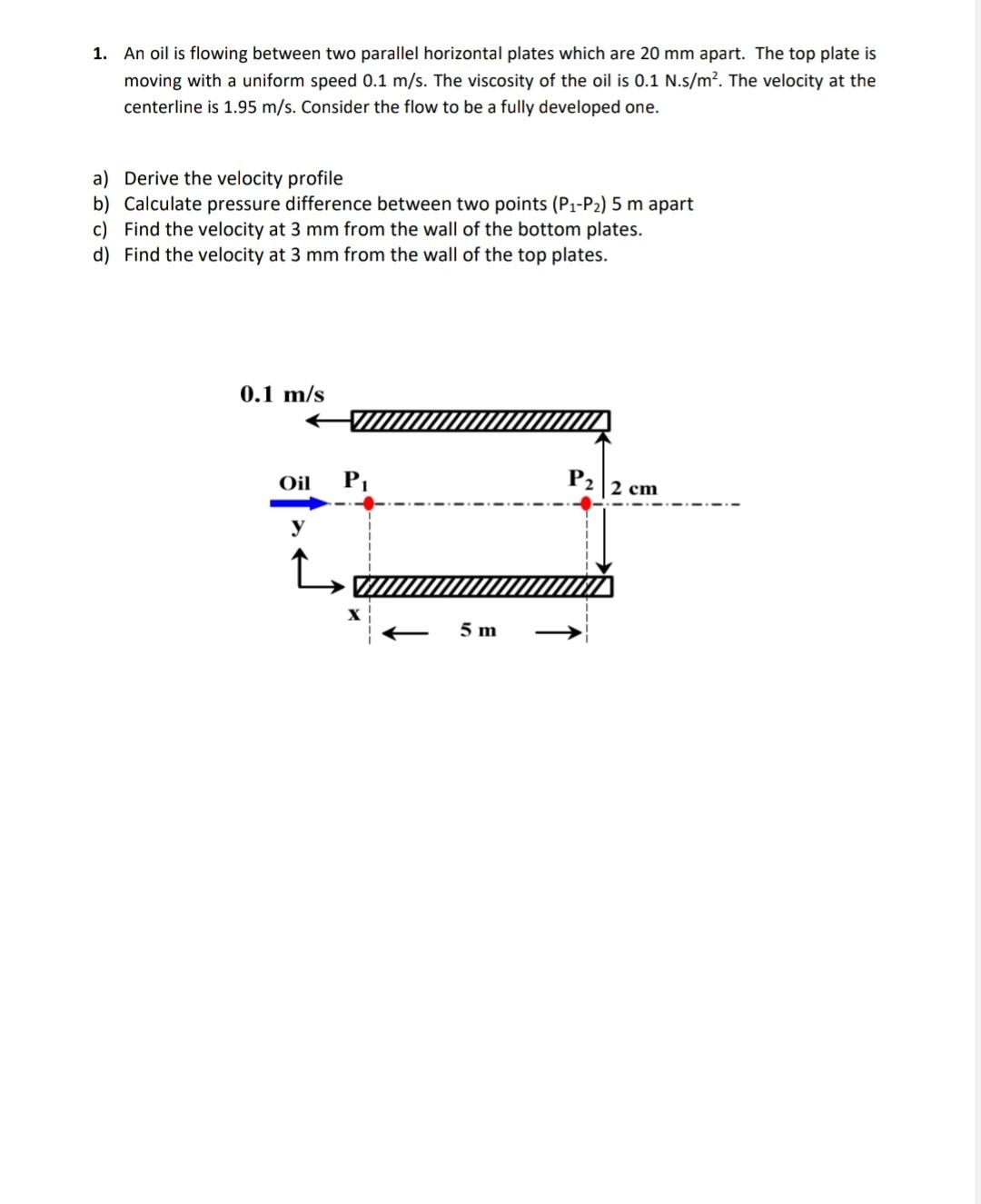 1. An oil is flowing between two parallel horizontal plates which are 20 mm apart. The top plate is moving with a uniform speed 0.1 m/s. The viscosity of the oil is 0.1 N.s/m$^2$. The velocity at the centerline is 1.95 m/s. Consider the flow to be a fully developed one.

a) Derive the velocity profile
b) Calculate pressure difference between two points ($P_1$-$P_2$) 5 m apart
c) Find the velocity at 3 mm from the wall of the bottom plates.
d) Find the velocity at 3 mm from the wall of the top plates.

0.1 m/s

Oil $P_1$ $P_2$ 2 cm

y

x

5 m