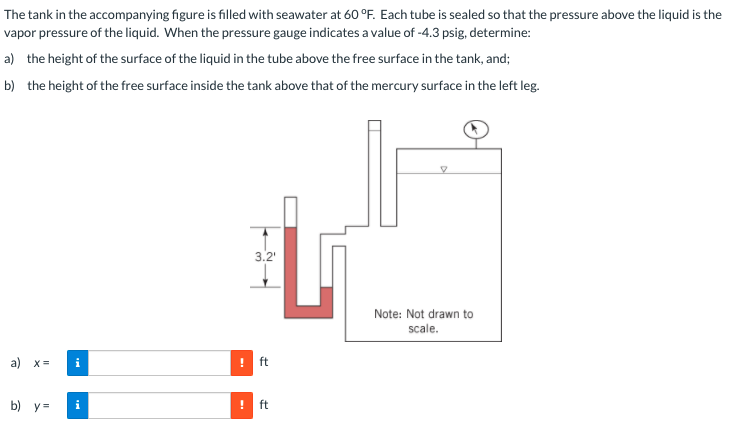 The tank in the accompanying figure is filled with seawater at 60 °F. Each tube is sealed so that the pressure above the liquid is the vapor pressure of the liquid. When the pressure gauge indicates a value of -4.3 psig, determine:

a) the height of the surface of the liquid in the tube above the free surface in the tank, and;

b) the height of the free surface inside the tank above that of the mercury surface in the left leg.

3.2'

Note: Not drawn to scale.

a) x = i ! ft

b) y = i ! ft