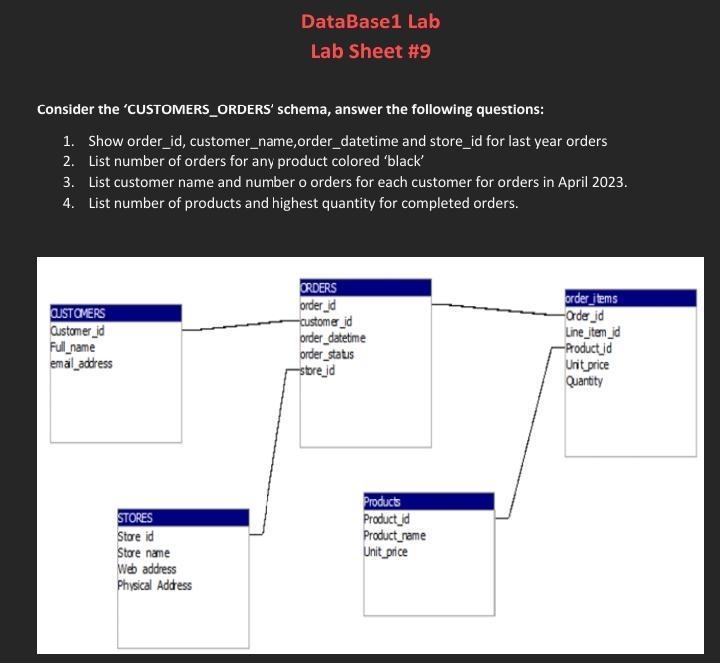 DataBase1 Lab
Lab Sheet #9

Consider the 'CUSTOMERS_ORDERS' schema, answer the following questions:

1. Show order_id, customer_name,order_datetime and store_id for last year orders
2. List number of orders for any product colored 'black'
3. List customer name and number o orders for each customer for orders in April 2023.
4. List number of products and highest quantity for completed orders.

CUSTOMERS
Customer_id
Full_name
email_address

ORDERS
order_id
customer_id
order_datetime
order_status
store_id

order_items
Order_id
Line_item_id
Product_id
Unit_price
Quantity

STORES
Store id
Store name
Web address
Physical Address

Products
Product_id
Product_name
Unit_price