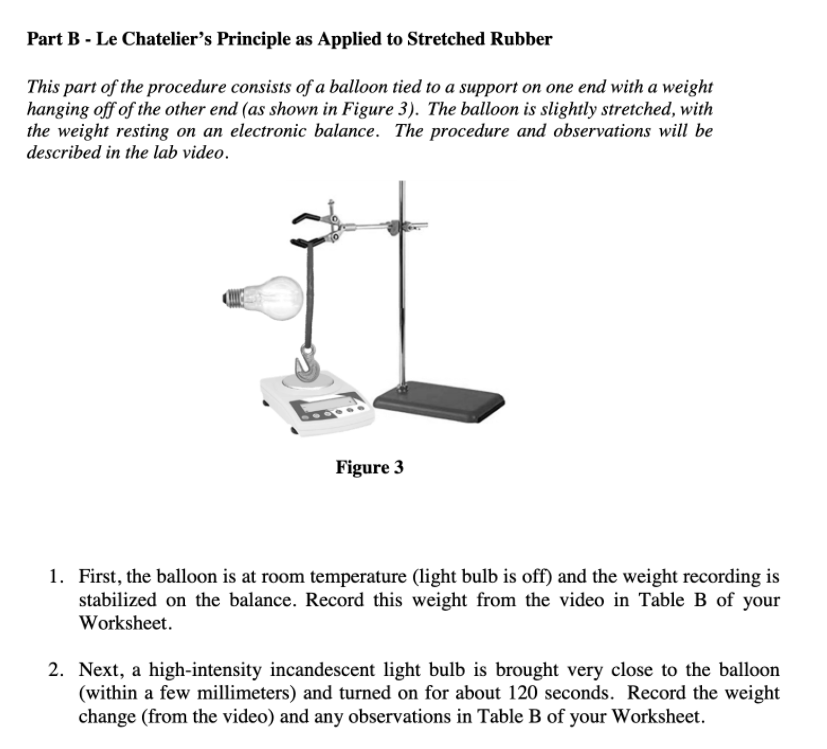 Part B - Le Chatelier's Principle as Applied to Stretched Rubber

This part of the procedure consists of a balloon tied to a support on one end with a weight hanging off of the other end (as shown in Figure 3). The balloon is slightly stretched, with the weight resting on an electronic balance. The procedure and observations will be described in the lab video.

Figure 3

1. First, the balloon is at room temperature (light bulb is off) and the weight recording is stabilized on the balance. Record this weight from the video in Table B of your Worksheet.

2. Next, a high-intensity incandescent light bulb is brought very close to the balloon (within a few millimeters) and turned on for about 120 seconds. Record the weight change (from the video) and any observations in Table B of your Worksheet.