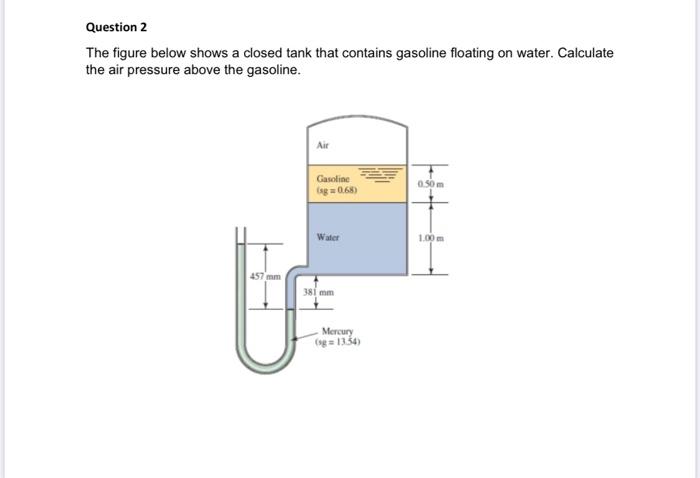 Question 2

The figure below shows a closed tank that contains gasoline floating on water. Calculate the air pressure above the gasoline.

Air

Gasoline
(sg = 0.68)

0.50 m

Water

1.00 m

457 mm

381 mm

Mercury
(sg = 13.54)