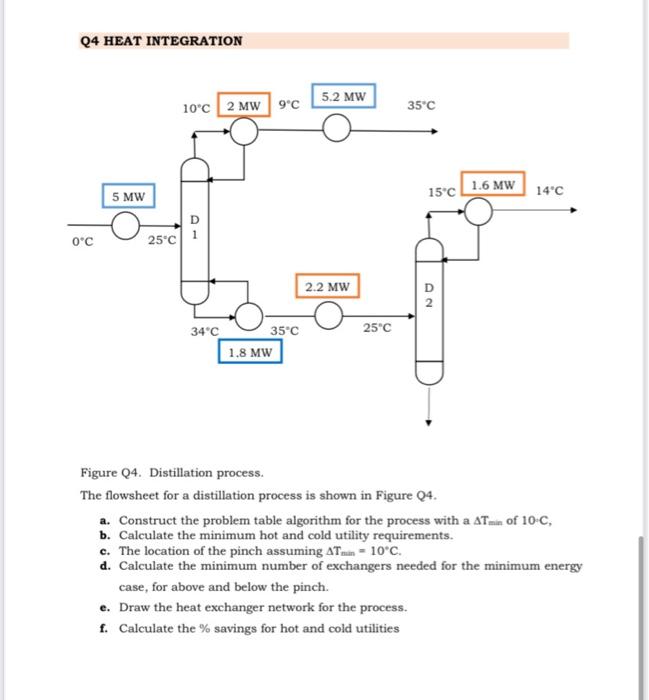 Q4 HEAT INTEGRATION

10°C 2 MW 9°C 5.2 MW 35°C

5 MW

0°C 25°C

D 1

15°C 1.6 MW 14°C

2.2 MW

D 2

34°C 35°C 25°C

1.8 MW

Figure Q4. Distillation process.

The flowsheet for a distillation process is shown in Figure Q4.

a. Construct the problem table algorithm for the process with a $\Delta T_{min}$ of 10◦C,
b. Calculate the minimum hot and cold utility requirements.
c. The location of the pinch assuming $\Delta T_{min}$ = 10°C.
d. Calculate the minimum number of exchangers needed for the minimum energy case, for above and below the pinch.
e. Draw the heat exchanger network for the process.
f. Calculate the % savings for hot and cold utilities