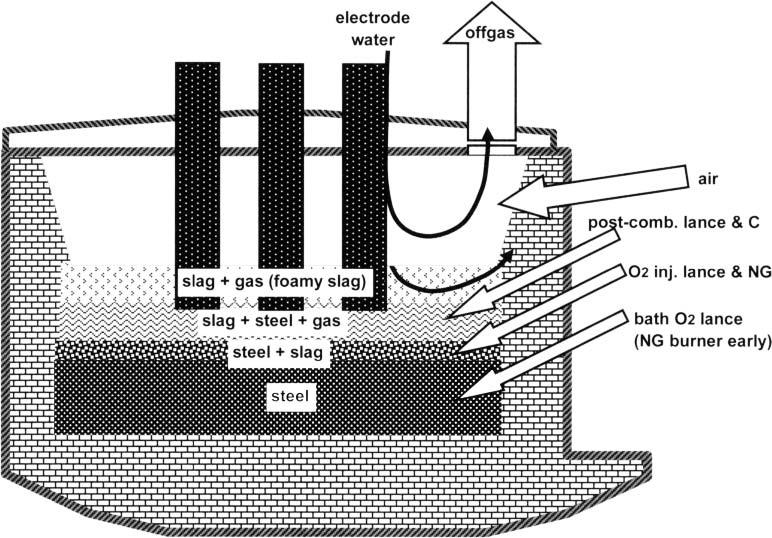 electrode water

offgas

air

post-comb. lance & C

$O_2$ inj. lance & NG

bath $O_2$ lance (NG burner early)

slag + gas (foamy slag)

slag + steel + gas

steel + slag

steel