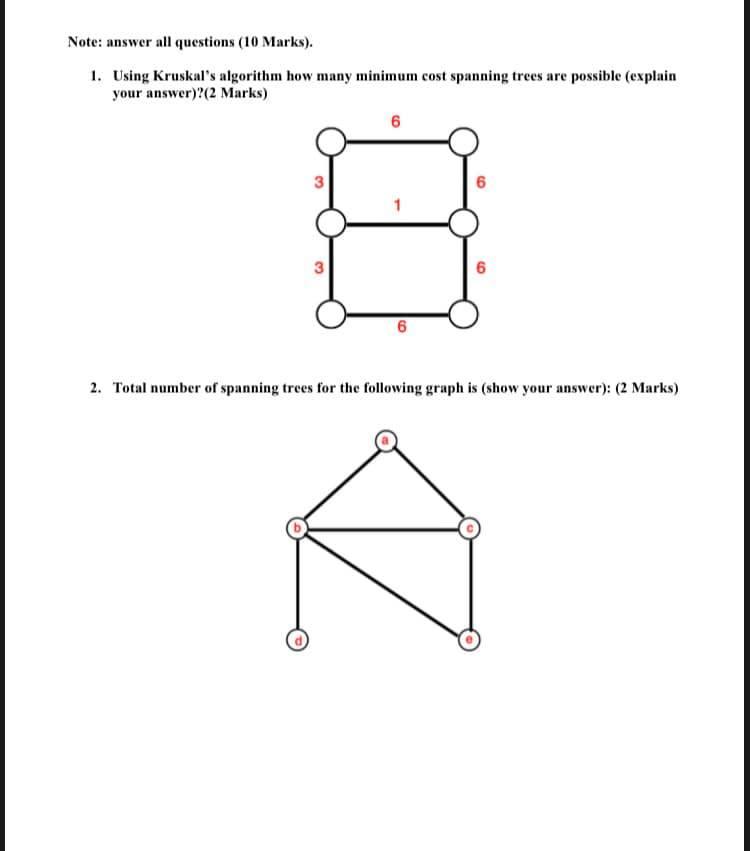 Note: answer all questions (10 Marks).

1. Using Kruskal's algorithm how many minimum cost spanning trees are possible (explain your answer)?(2 Marks)

6
3
6
1
3
6
6

2. Total number of spanning trees for the following graph is (show your answer): (2 Marks)

a
b
c
d
e