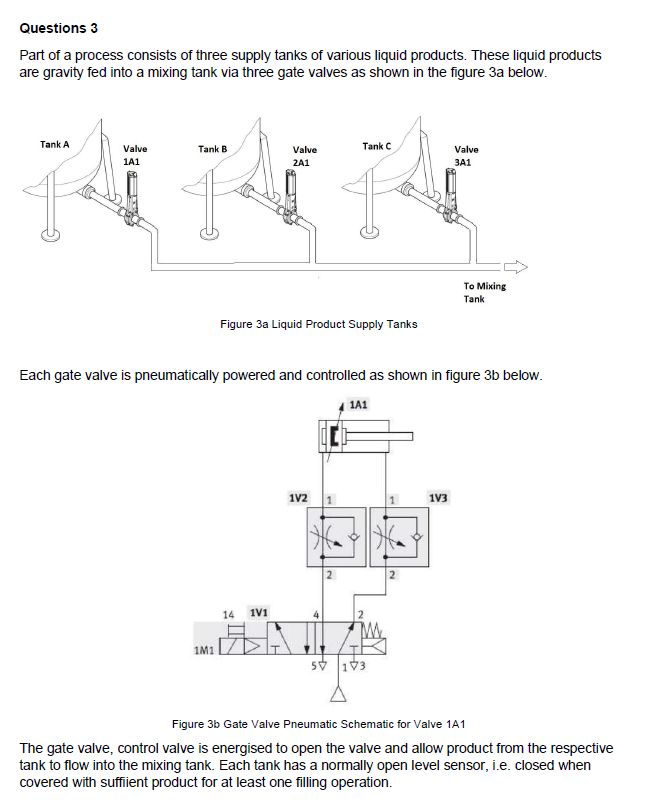 Questions 3

Part of a process consists of three supply tanks of various liquid products. These liquid products are gravity fed into a mixing tank via three gate valves as shown in the figure 3a below.

Tank A
Valve 1A1
Tank B
Valve 2A1
Tank C
Valve 3A1
To Mixing Tank

Figure 3a Liquid Product Supply Tanks

Each gate valve is pneumatically powered and controlled as shown in figure 3b below.

1A1
1V2
1
1
1V3
2
2
14
1V1
4
2
1M1
5
1
3

Figure 3b Gate Valve Pneumatic Schematic for Valve 1A1

The gate valve, control valve is energised to open the valve and allow product from the respective tank to flow into the mixing tank. Each tank has a normally open level sensor, i.e. closed when covered with suffiient product for at least one filling operation.