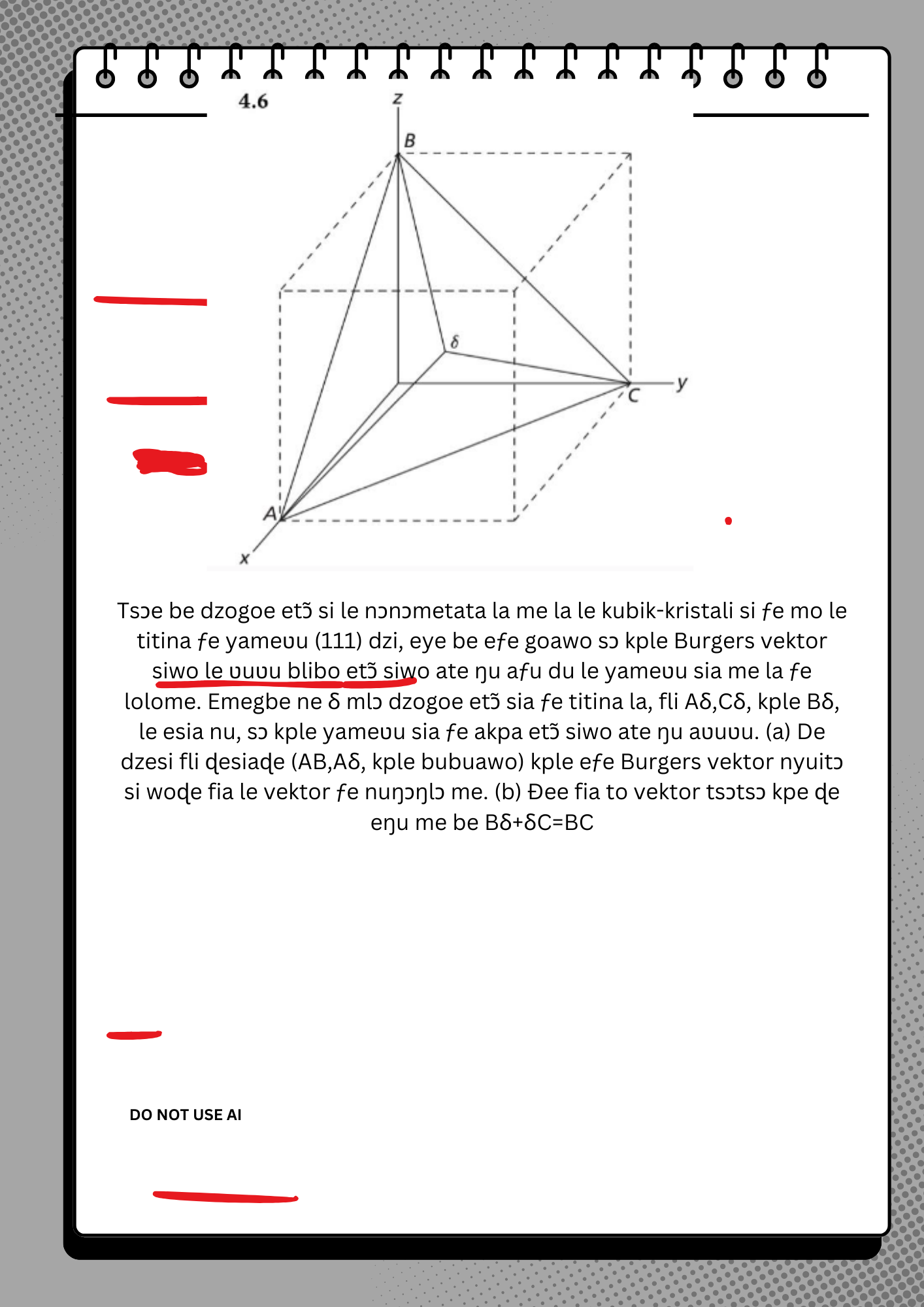 4.6

z

B

δ

y

C

A

x

Tsɔe be dzogoe etɔ̃ si le nɔnɔmetata la me la le kubik-kristali si ƒe mo le titina ƒe yameʋu (111) dzi, eye be eƒe goawo sɔ kple Burgers vektor siwo le ʋuʋu blibo etɔ̃ siwo ate ŋu aƒu du le yameʋu sia me la ƒe lolome. Emegbe ne δ mlɔ dzogoe etɔ̃ sia ƒe titina la, fli Aδ,Cδ, kple Bδ, le esia nu, sɔ kple yameʋu sia ƒe akpa etɔ̃ siwo ate ŋu aʋuʋu. (a) De dzesi fli ɖesiaɖe (AB,Aδ, kple bubuawo) kple eƒe Burgers vektor nyuitɔ si woɖe fia le vektor ƒe nuŋɔŋlɔ me. (b) Ðee fia to vektor tsɔtsɔ kpe ɖe eŋu me be Bδ+δC=BC

DO NOT USE AI