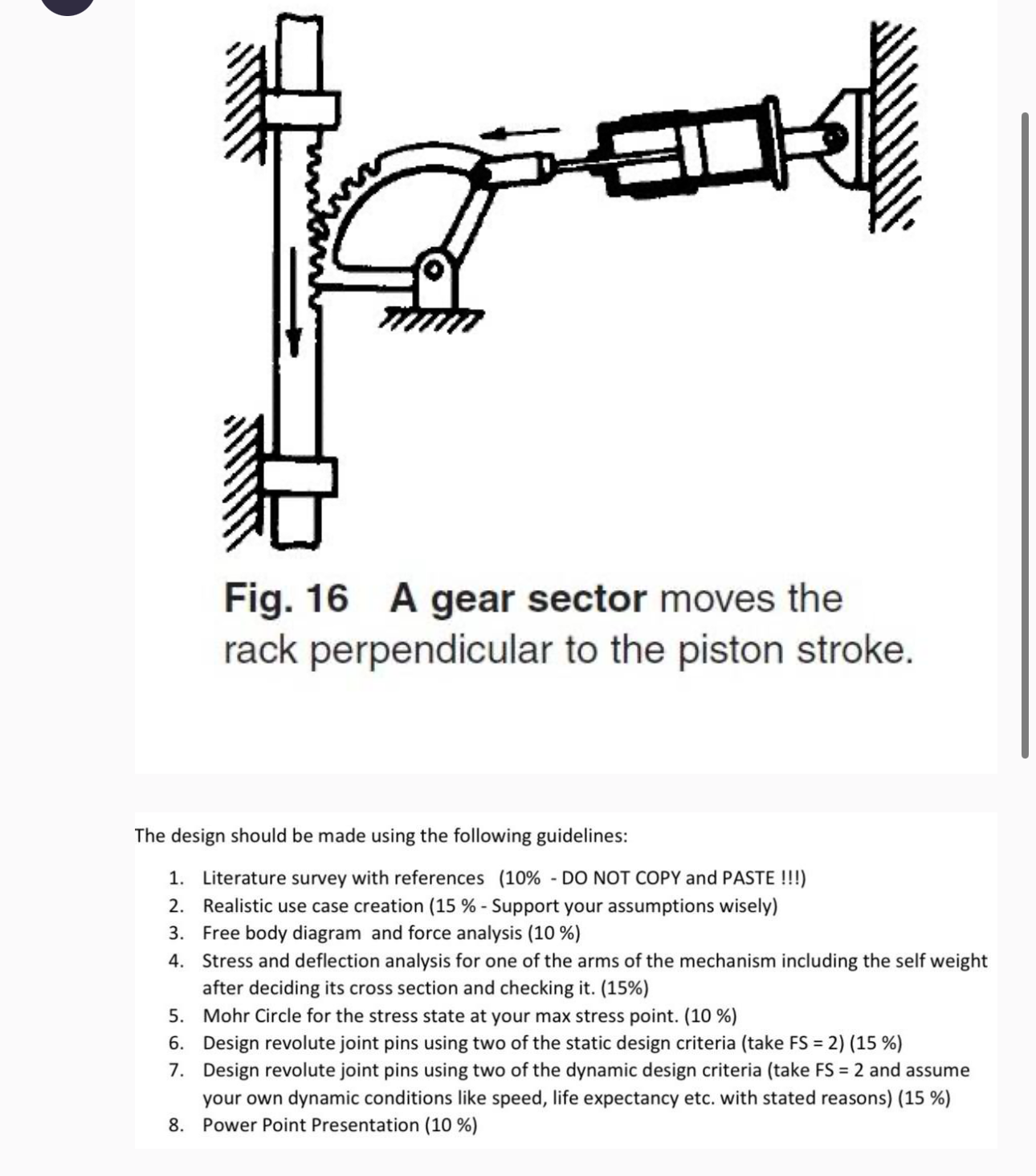 Fig. 16 A gear sector moves the rack perpendicular to the piston stroke.

The design should be made using the following guidelines:

1. Literature survey with references (10% - DO NOT COPY and PASTE !!!)
2. Realistic use case creation (15 % - Support your assumptions wisely)
3. Free body diagram and force analysis (10 %)
4. Stress and deflection analysis for one of the arms of the mechanism including the self weight after deciding its cross section and checking it. (15%)
5. Mohr Circle for the stress state at your max stress point. (10 %)
6. Design revolute joint pins using two of the static design criteria (take FS = 2) (15 %)
7. Design revolute joint pins using two of the dynamic design criteria (take FS = 2 and assume your own dynamic conditions like speed, life expectancy etc. with stated reasons) (15 %)
8. Power Point Presentation (10 %)