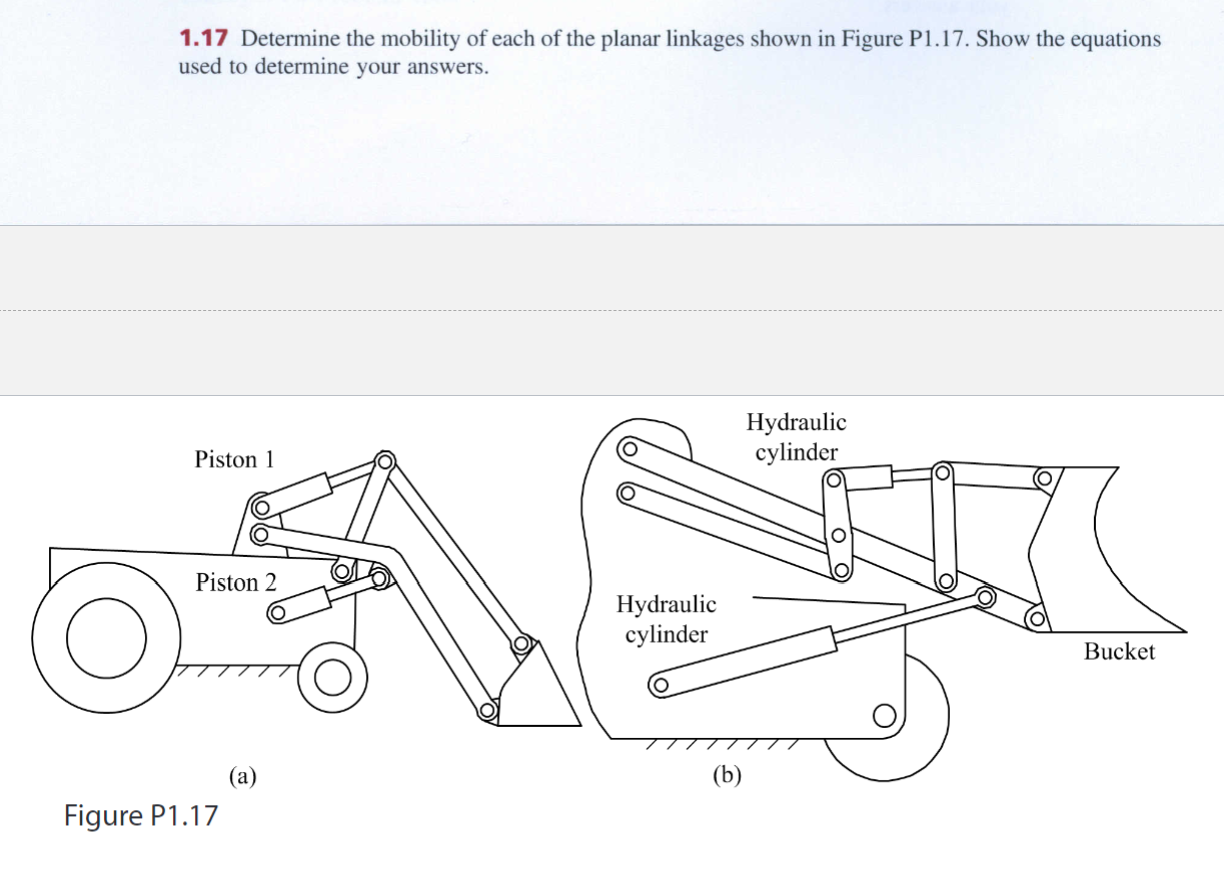 1.17 Determine the mobility of each of the planar linkages shown in Figure P1.17. Show the equations used to determine your answers.

Piston 1

Piston 2

(a)

Hydraulic cylinder

Hydraulic cylinder

Bucket

(b)

Figure P1.17