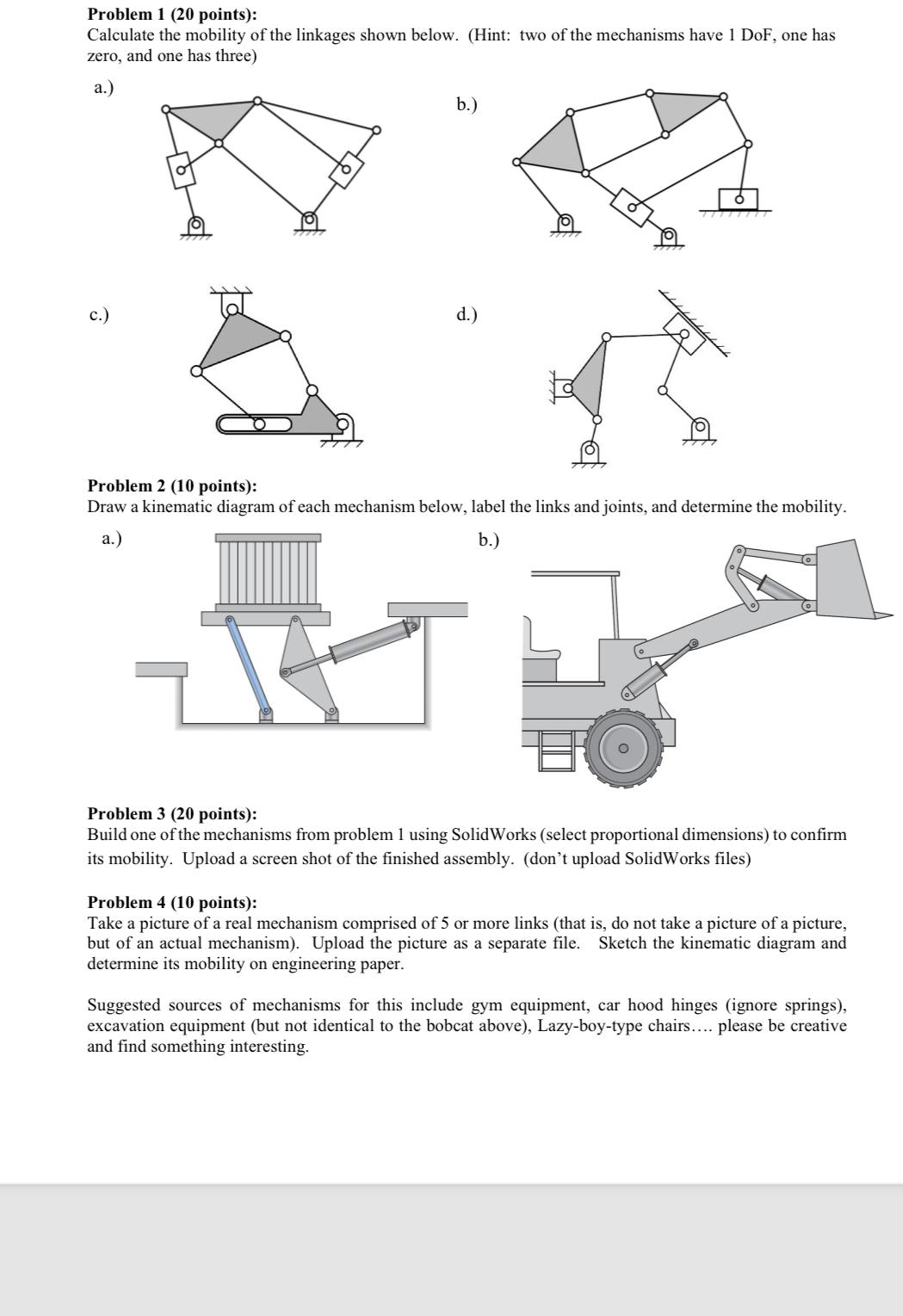 **Problem 1 (20 points):**
Calculate the mobility of the linkages shown below. (Hint: two of the mechanisms have 1 DoF, one has zero, and one has three)

a.)

b.)

c.)

d.)

**Problem 2 (10 points):**
Draw a kinematic diagram of each mechanism below, label the links and joints, and determine the mobility.

a.)

b.)

**Problem 3 (20 points):**
Build one of the mechanisms from problem 1 using SolidWorks (select proportional dimensions) to confirm its mobility. Upload a screen shot of the finished assembly. (don't upload SolidWorks files)

**Problem 4 (10 points):**
Take a picture of a real mechanism comprised of 5 or more links (that is, do not take a picture of a picture, but of an actual mechanism). Upload the picture as a separate file. Sketch the kinematic diagram and determine its mobility on engineering paper.

Suggested sources of mechanisms for this include gym equipment, car hood hinges (ignore springs), excavation equipment (but not identical to the bobcat above), Lazy-boy-type chairs…. please be creative and find something interesting.