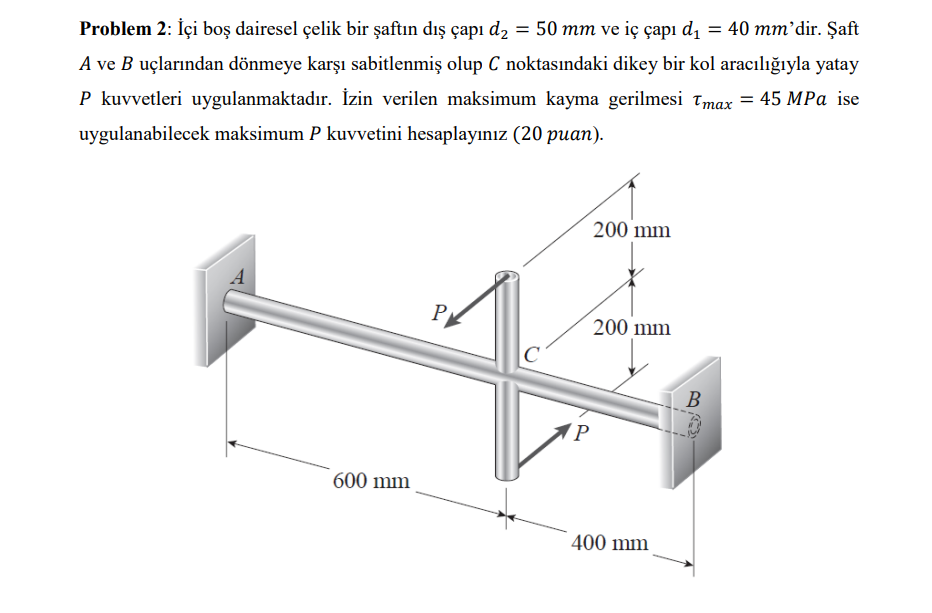 **Problem 2**: İçi boş dairesel çelik bir şaftın dış çapı $d_2 = 50\ mm$ ve iç çapı $d_1 = 40\ mm$'dir. Şaft $A$ ve $B$ uçlarından dönmeye karşı sabitlenmiş olup $C$ noktasındaki dikey bir kol aracılığıyla yatay $P$ kuvvetleri uygulanmaktadır. İzin verilen maksimum kayma gerilmesi $\tau_{max} = 45\ MPa$ ise uygulanabilecek maksimum $P$ kuvvetini hesaplayınız ($20\ puan$).

200 mm
A
P
200 mm
C
B
P
600 mm
400 mm