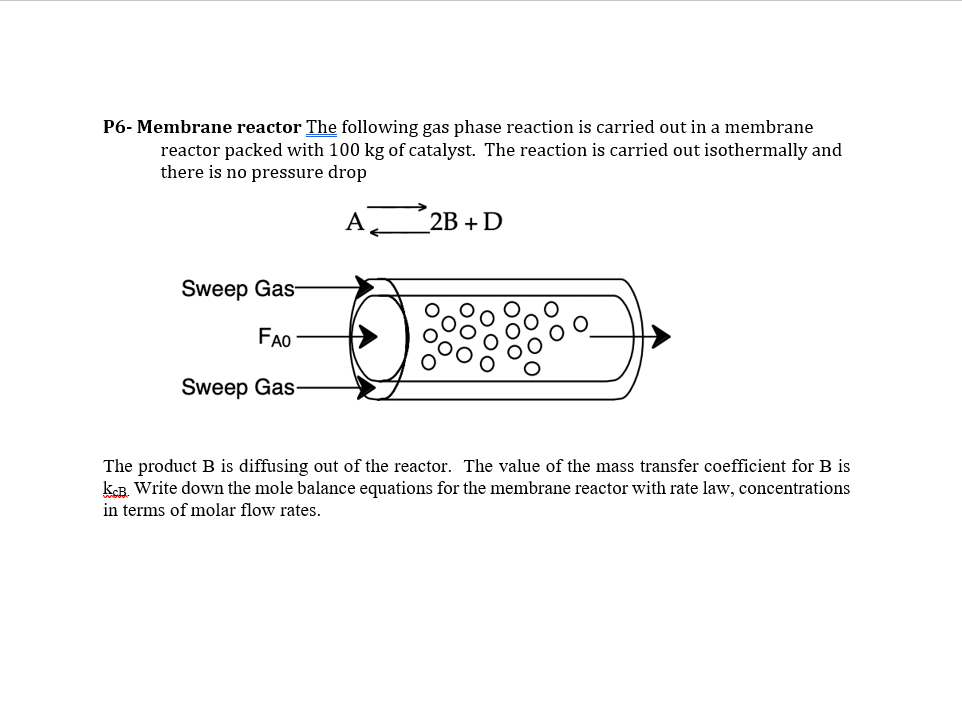 **P6- Membrane reactor** The following gas phase reaction is carried out in a membrane reactor packed with 100 kg of catalyst. The reaction is carried out isothermally and there is no pressure drop

$A \rightleftarrows 2B + D$

Sweep Gas

$F_{A0}$

Sweep Gas

The product B is diffusing out of the reactor. The value of the mass transfer coefficient for B is $k_{cB}$. Write down the mole balance equations for the membrane reactor with rate law, concentrations in terms of molar flow rates.