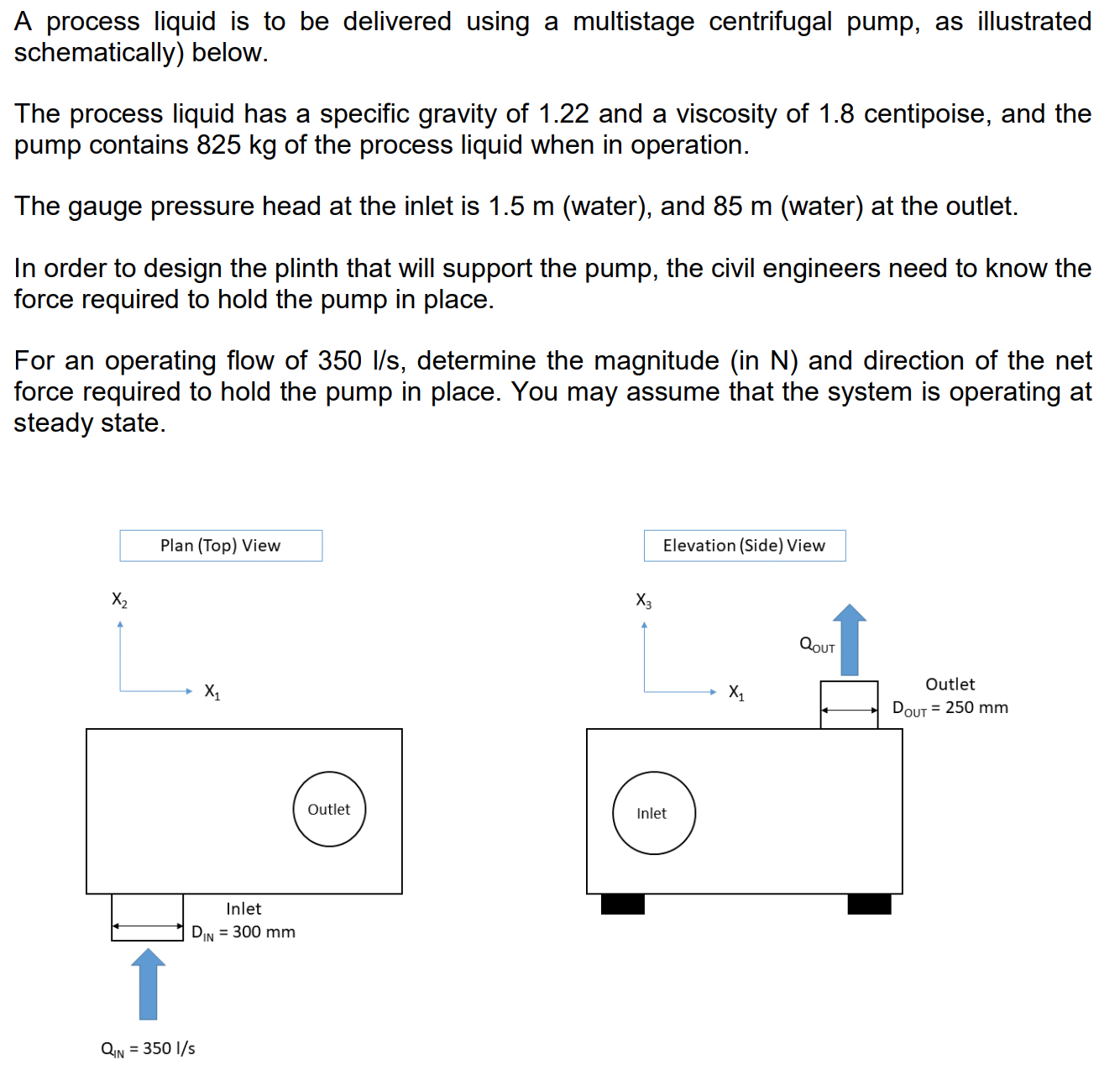 A process liquid is to be delivered using a multistage centrifugal pump, as illustrated schematically) below.

The process liquid has a specific gravity of 1.22 and a viscosity of 1.8 centipoise, and the pump contains 825 kg of the process liquid when in operation.

The gauge pressure head at the inlet is 1.5 m (water), and 85 m (water) at the outlet.

In order to design the plinth that will support the pump, the civil engineers need to know the force required to hold the pump in place.

For an operating flow of 350 l/s, determine the magnitude (in N) and direction of the net force required to hold the pump in place. You may assume that the system is operating at steady state.

Plan (Top) View

$X_2$

$X_1$

Outlet

Inlet
$D_{IN}$ = 300 mm

$Q_{IN}$ = 350 l/s

Elevation (Side) View

$X_3$

$X_1$

$Q_{OUT}$

Outlet
$D_{OUT}$ = 250 mm

Inlet