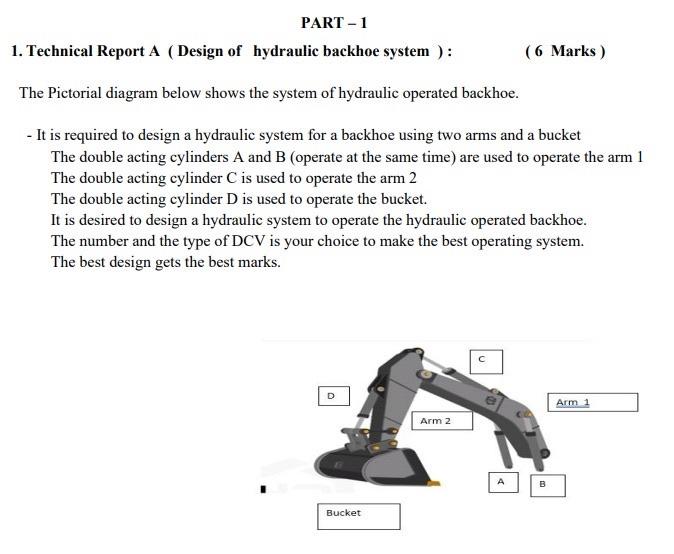 PART – 1

1. Technical Report A ( Design of hydraulic backhoe system ) : ( 6 Marks )

The Pictorial diagram below shows the system of hydraulic operated backhoe.

- It is required to design a hydraulic system for a backhoe using two arms and a bucket
The double acting cylinders A and B (operate at the same time) are used to operate the arm 1
The double acting cylinder C is used to operate the arm 2
The double acting cylinder D is used to operate the bucket.
It is desired to design a hydraulic system to operate the hydraulic operated backhoe.
The number and the type of DCV is your choice to make the best operating system.
The best design gets the best marks.

C

D

Arm 1

Arm 2

A

B

Bucket