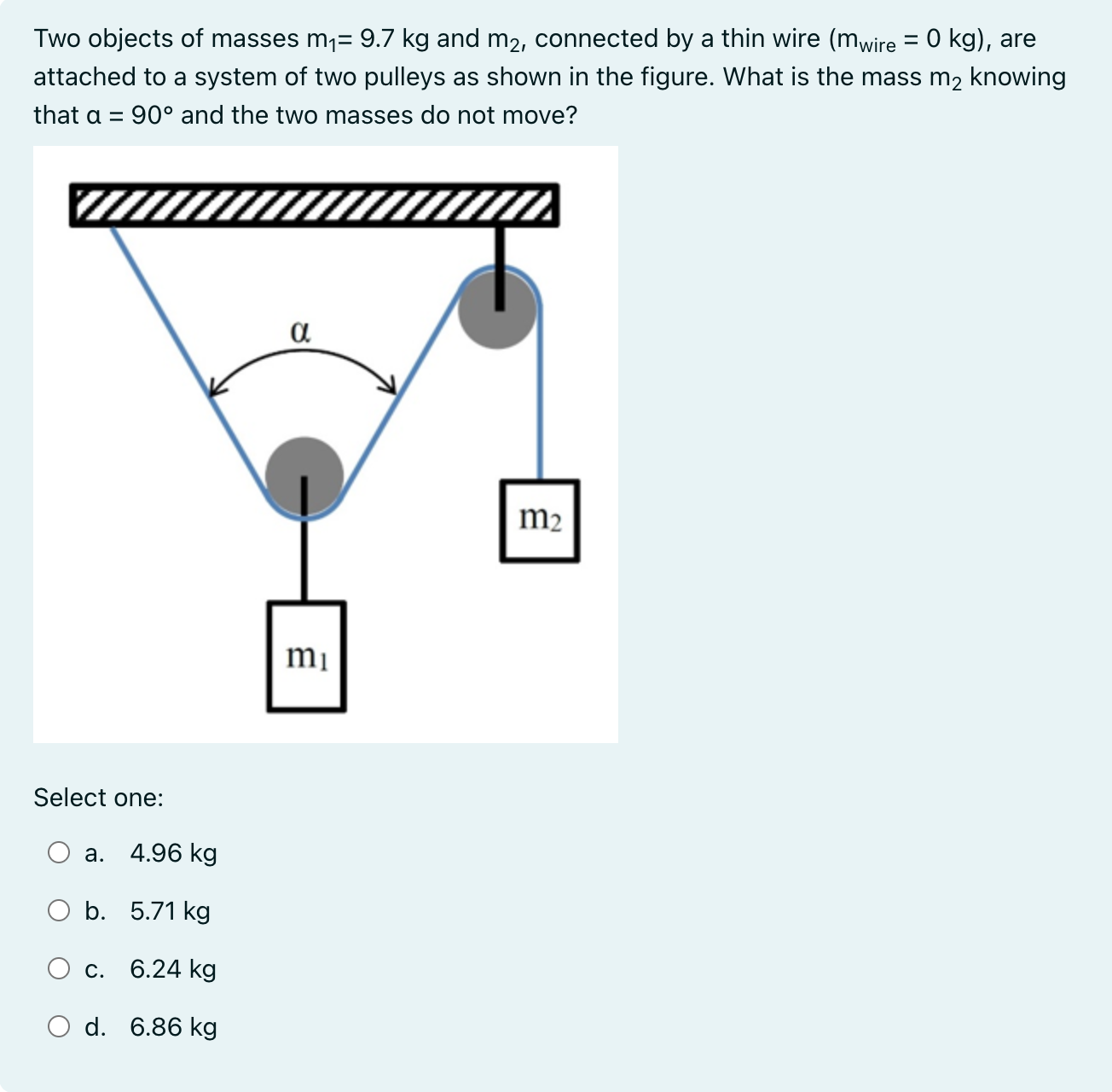 Two objects of masses $m_1$= 9.7 kg and $m_2$, connected by a thin wire ($m_{wire}$ = 0 kg), are attached to a system of two pulleys as shown in the figure. What is the mass $m_2$ knowing that α = 90° and the two masses do not move?

α

$m_2$

$m_1$

Select one:

a. 4.96 kg

b. 5.71 kg

c. 6.24 kg

d. 6.86 kg