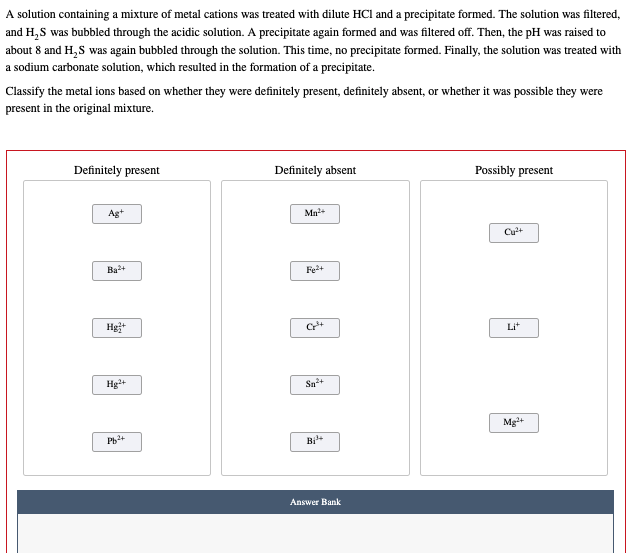 A solution containing a mixture of metal cations was treated with dilute HCl and a precipitate formed. The solution was filtered, and $H_2S$ was bubbled through the acidic solution. A precipitate again formed and was filtered off. Then, the pH was raised to about 8 and $H_2S$ was again bubbled through the solution. This time, no precipitate formed. Finally, the solution was treated with a sodium carbonate solution, which resulted in the formation of a precipitate.

Classify the metal ions based on whether they were definitely present, definitely absent, or whether it was possible they were present in the original mixture.

Definitely present

$Ag^+$

$Ba^{2+}$

$Hg_2^{2+}$

$Hg^{2+}$

$Pb^{2+}$

Definitely absent

$Mn^{2+}$

$Fe^{2+}$

$Cr^{3+}$

$Sn^{2+}$

$Bi^{3+}$

Possibly present

$Cu^{2+}$

$Li^+$

$Mg^{2+}$

Answer Bank