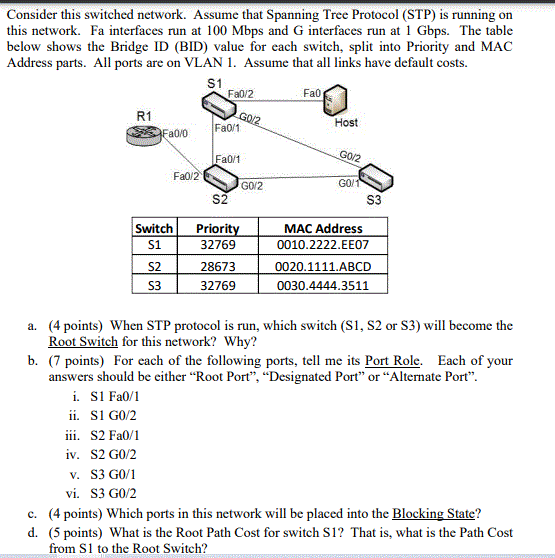 Consider this switched network. Assume that Spanning Tree Protocol (STP) is running on this network. Fa interfaces run at 100 Mbps and G interfaces run at 1 Gbps. The table below shows the Bridge ID (BID) value for each switch, split into Priority and MAC Address parts. All ports are on VLAN 1. Assume that all links have default costs.

S1
Fa0/2
Fa0
R1
G0/2
Host
Fa0/0
Fa0/1
Fa0/1
G0/2
Fa0/2
G0/2
G0/1
S2
S3

| Switch | Priority | MAC Address |
|---|---|---|
| S1 | 32769 | 0010.2222.EE07 |
| S2 | 28673 | 0020.1111.ABCD |
| S3 | 32769 | 0030.4444.3511 |

a. (4 points) When STP protocol is run, which switch (S1, S2 or S3) will become the Root Switch for this network? Why?

b. (7 points) For each of the following ports, tell me its Port Role. Each of your answers should be either “Root Port”, “Designated Port” or “Alternate Port”.
i. S1 Fa0/1
ii. S1 G0/2
iii. S2 Fa0/1
iv. S2 G0/2
v. S3 G0/1
vi. S3 G0/2

c. (4 points) Which ports in this network will be placed into the Blocking State?

d. (5 points) What is the Root Path Cost for switch S1? That is, what is the Path Cost from S1 to the Root Switch?