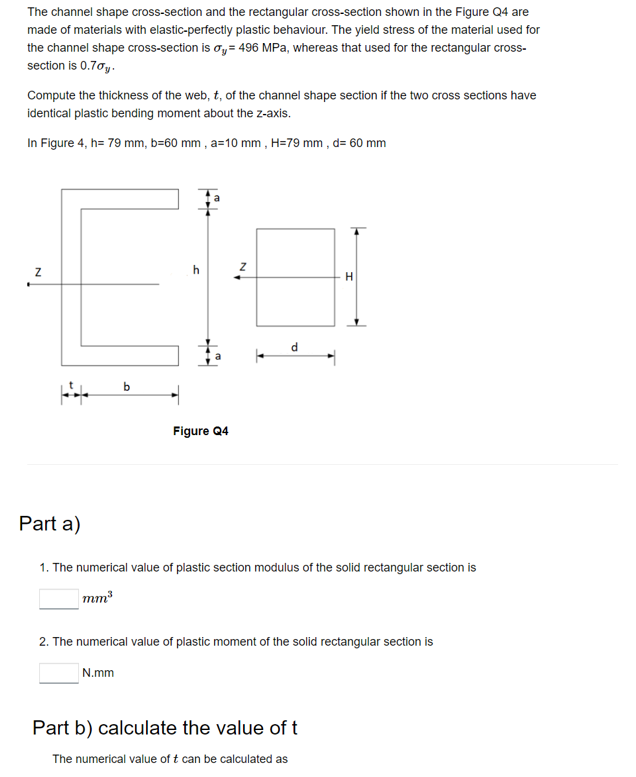 The channel shape cross-section and the rectangular cross-section shown in the Figure Q4 are made of materials with elastic-perfectly plastic behaviour. The yield stress of the material used for the channel shape cross-section is $\sigma_y$= 496 MPa, whereas that used for the rectangular cross-section is $0.7\sigma_y$.

Compute the thickness of the web, $t$, of the channel shape section if the two cross sections have identical plastic bending moment about the z-axis.

In Figure 4, h= 79 mm, b=60 mm , a=10 mm , H=79 mm , d= 60 mm

a
Z
h
Z
H
a
d
t
b

Figure Q4

Part a)

1. The numerical value of plastic section modulus of the solid rectangular section is

$mm^3$

2. The numerical value of plastic moment of the solid rectangular section is

N.mm

Part b) calculate the value of t

The numerical value of $t$ can be calculated as