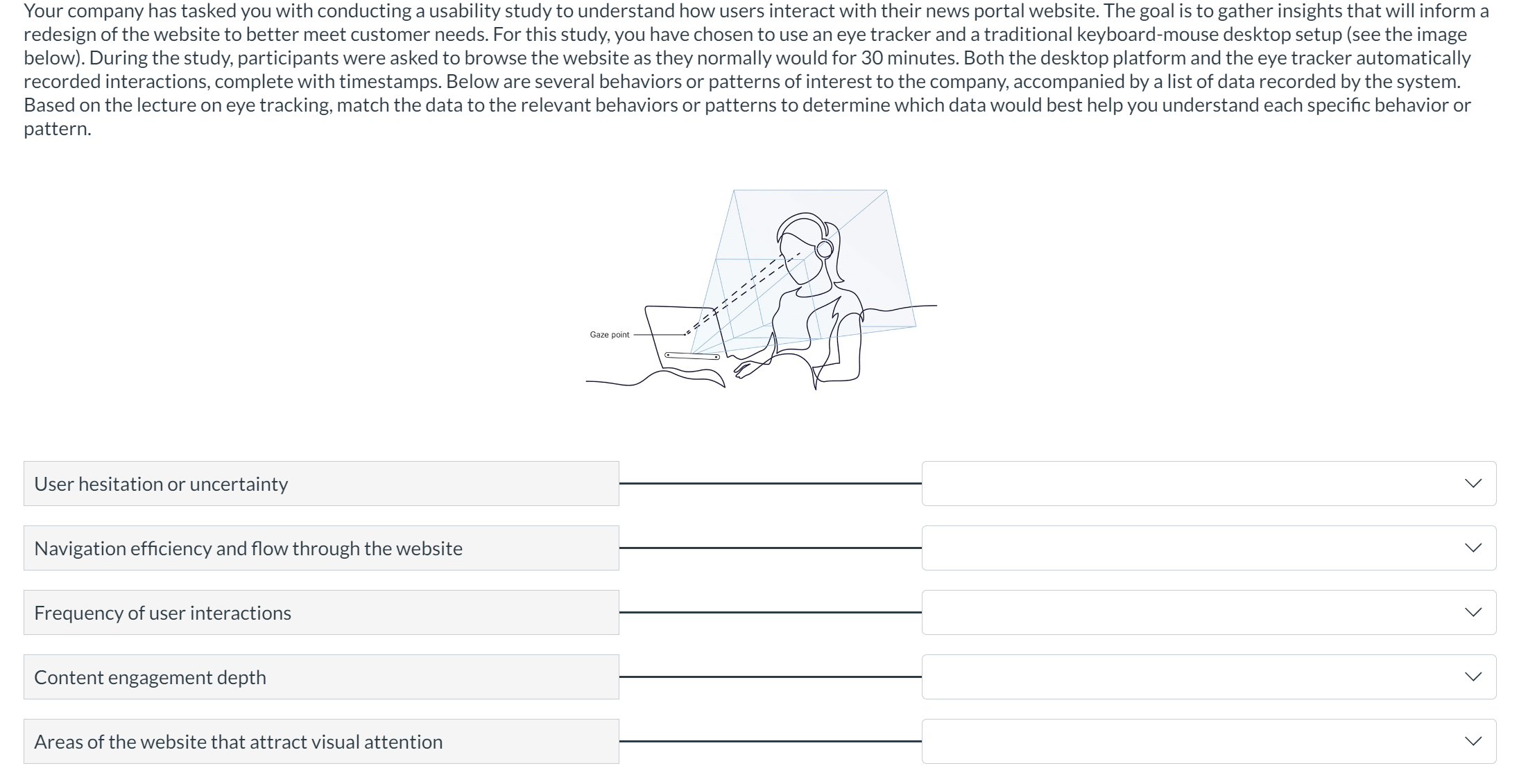 Your company has tasked you with conducting a usability study to understand how users interact with their news portal website. The goal is to gather insights that will inform a redesign of the website to better meet customer needs. For this study, you have chosen to use an eye tracker and a traditional keyboard-mouse desktop setup (see the image below). During the study, participants were asked to browse the website as they normally would for 30 minutes. Both the desktop platform and the eye tracker automatically recorded interactions, complete with timestamps. Below are several behaviors or patterns of interest to the company, accompanied by a list of data recorded by the system. Based on the lecture on eye tracking, match the data to the relevant behaviors or patterns to determine which data would best help you understand each specific behavior or pattern.

Gaze point

User hesitation or uncertainty

Navigation efficiency and flow through the website

Frequency of user interactions

Content engagement depth

Areas of the website that attract visual attention