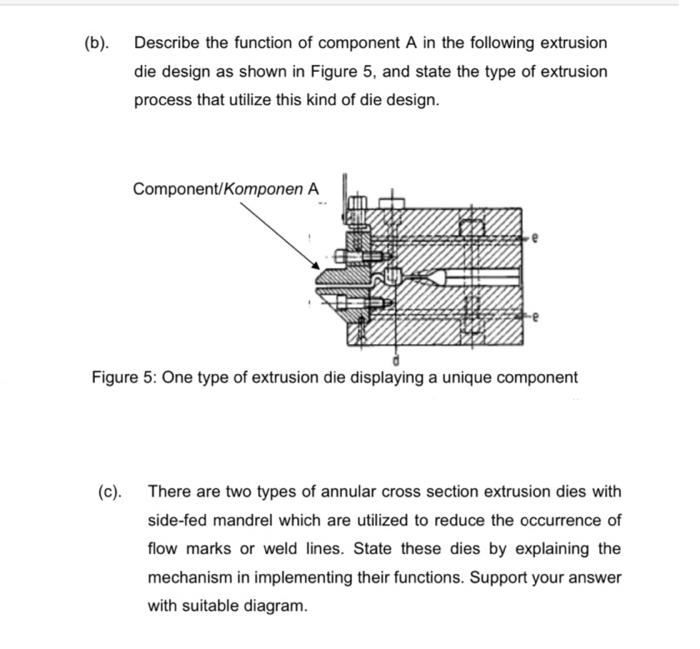 (b). Describe the function of component A in the following extrusion die design as shown in Figure 5, and state the type of extrusion process that utilize this kind of die design.

Component/Komponen A

e

e

d

Figure 5: One type of extrusion die displaying a unique component

(c). There are two types of annular cross section extrusion dies with side-fed mandrel which are utilized to reduce the occurrence of flow marks or weld lines. State these dies by explaining the mechanism in implementing their functions. Support your answer with suitable diagram.