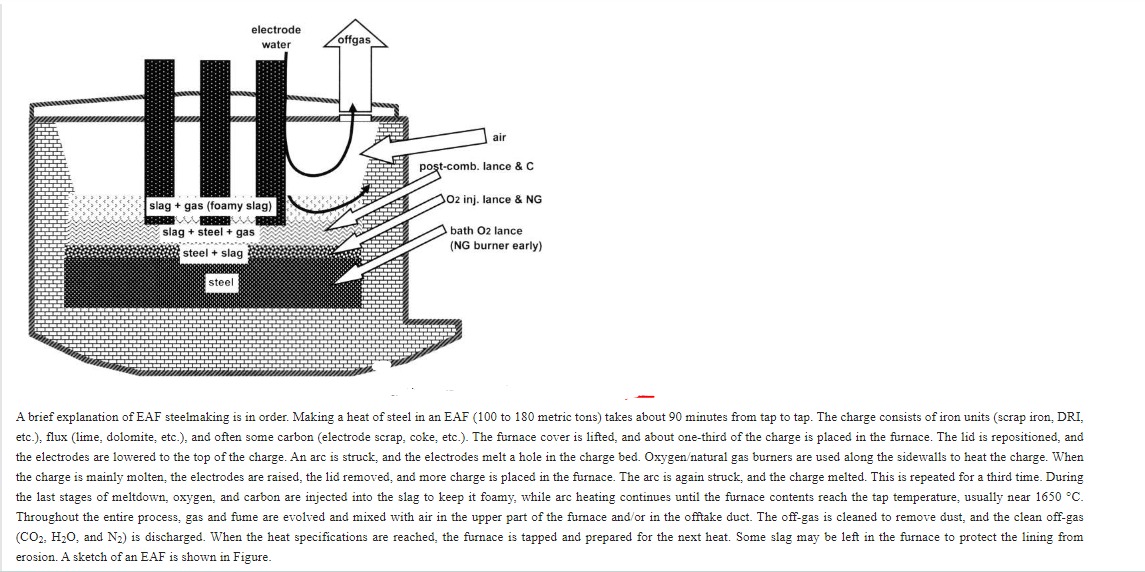 electrode water

offgas

air

post-comb. lance & C

O2 inj. lance & NG

bath O2 lance (NG burner early)

slag + gas (foamy slag)

slag + steel + gas

steel + slag

steel

A brief explanation of EAF steelmaking is in order. Making a heat of steel in an EAF (100 to 180 metric tons) takes about 90 minutes from tap to tap. The charge consists of iron units (scrap iron, DRI, etc.), flux (lime, dolomite, etc.), and often some carbon (electrode scrap, coke, etc.). The furnace cover is lifted, and about one-third of the charge is placed in the furnace. The lid is repositioned, and the electrodes are lowered to the top of the charge. An arc is struck, and the electrodes melt a hole in the charge bed. Oxygen/natural gas burners are used along the sidewalls to heat the charge. When the charge is mainly molten, the electrodes are raised, the lid removed, and more charge is placed in the furnace. The arc is again struck, and the charge melted. This is repeated for a third time. During the last stages of meltdown, oxygen, and carbon are injected into the slag to keep it foamy, while arc heating continues until the furnace contents reach the tap temperature, usually near 1650 °C. Throughout the entire process, gas and fume are evolved and mixed with air in the upper part of the furnace and/or in the offtake duct. The off-gas is cleaned to remove dust, and the clean off-gas ($CO_2$, $H_2O$, and $N_2$) is discharged. When the heat specifications are reached, the furnace is tapped and prepared for the next heat. Some slag may be left in the furnace to protect the lining from erosion. A sketch of an EAF is shown in Figure.