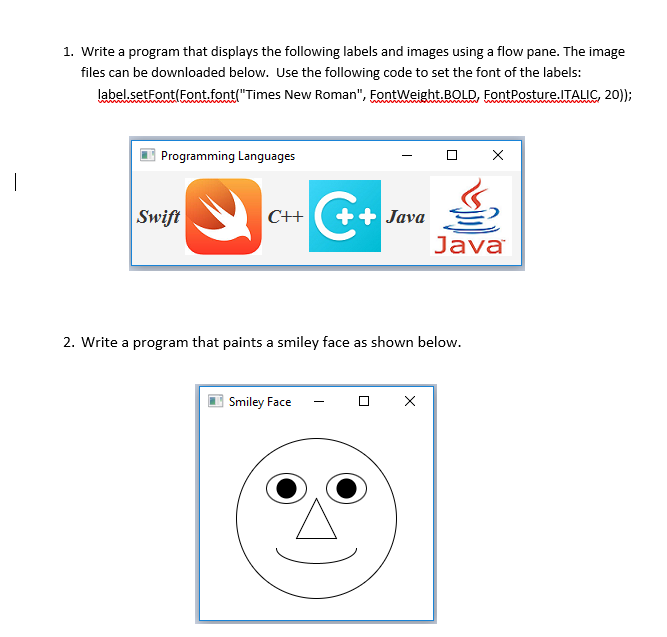 1. Write a program that displays the following labels and images using a flow pane. The image files can be downloaded below. Use the following code to set the font of the labels:

label.setFont(Font.font("Times New Roman", FontWeight.BOLD, FontPosture.ITALIC, 20));

Programming Languages

Swift C++ ++ Java Java

2. Write a program that paints a smiley face as shown below.

Smiley Face