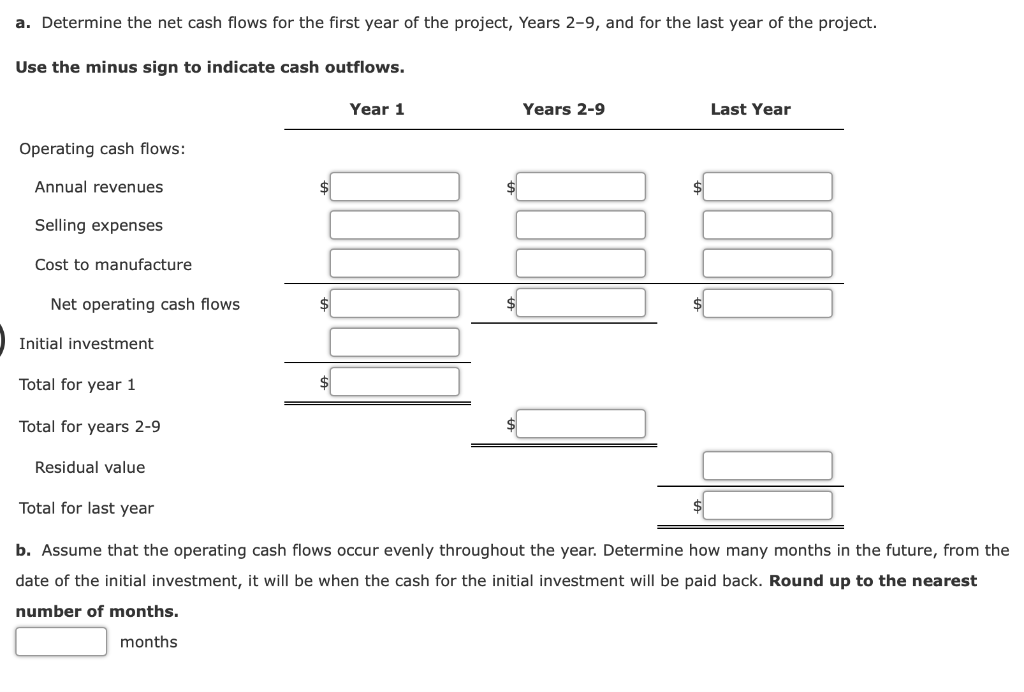 a. Determine the net cash flows for the first year of the project, Years 2–9, and for the last year of the project.

Use the minus sign to indicate cash outflows.

| | Year 1 | Years 2-9 | Last Year |
|---|---|---|---|
| Operating cash flows: | | | |
| Annual revenues | $ | $ | $ |
| Selling expenses | | | |
| Cost to manufacture | | | |
| Net operating cash flows | $ | $ | $ |
| Initial investment | | | |
| Total for year 1 | $ | | |
| Total for years 2-9 | | $ | |
| Residual value | | | |
| Total for last year | | | $ |

b. Assume that the operating cash flows occur evenly throughout the year. Determine how many months in the future, from the date of the initial investment, it will be when the cash for the initial investment will be paid back. Round up to the nearest number of months.

months