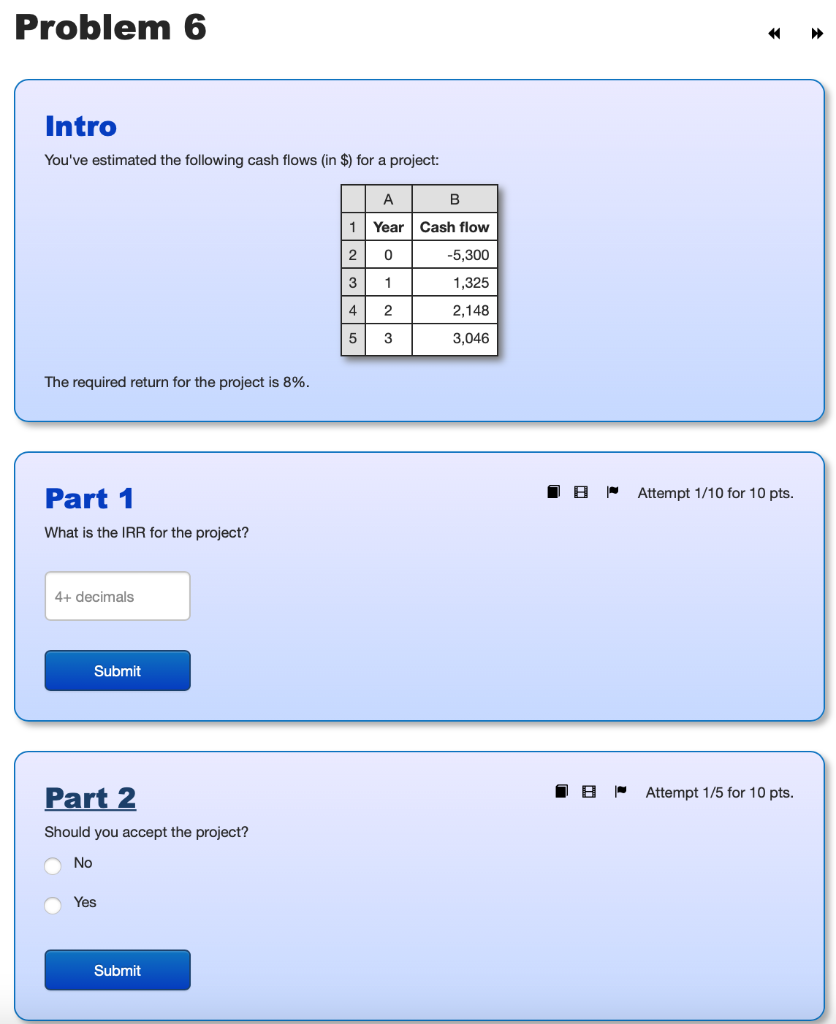 Problem 6

Intro

You've estimated the following cash flows (in $) for a project:

| | A | B |
|---|---|---|
| 1 | Year | Cash flow |
| 2 | 0 | -5,300 |
| 3 | 1 | 1,325 |
| 4 | 2 | 2,148 |
| 5 | 3 | 3,046 |

The required return for the project is 8%.

Part 1

Attempt 1/10 for 10 pts.

What is the IRR for the project?

4+ decimals

Submit

Part 2

Attempt 1/5 for 10 pts.

Should you accept the project?

No

Yes

Submit