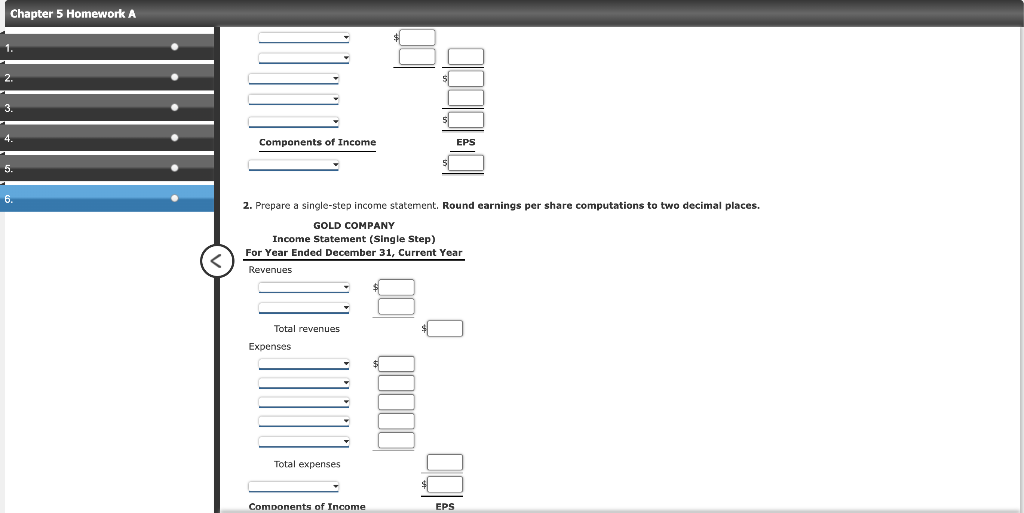 Chapter 5 Homework A

1.

2.

3.

4.

5.

6.

$

$

$

Components of Income

EPS

$

2. Prepare a single-step income statement. **Round earnings per share computations to two decimal places.**

GOLD COMPANY
Income Statement (Single Step)
For Year Ended December 31, Current Year

Revenues

$

Total revenues

$

Expenses

$

Total expenses

$

Components of Income

EPS