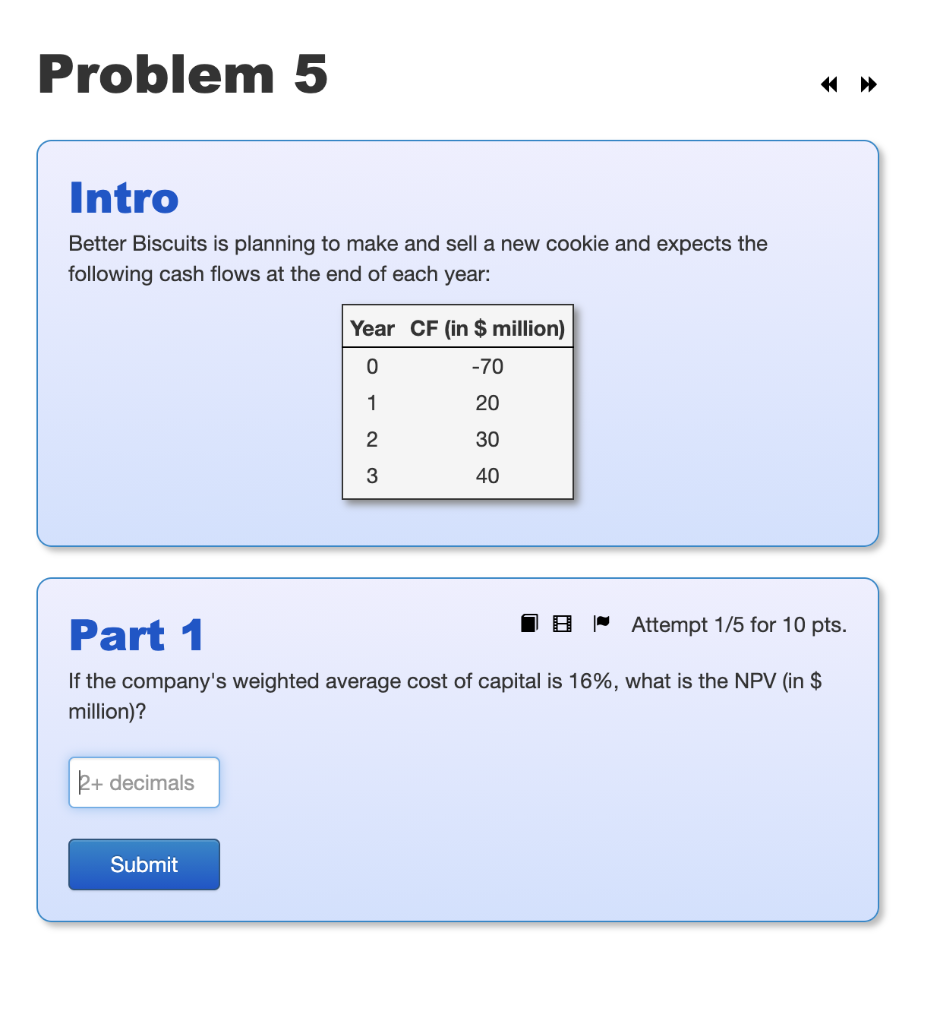 Problem 5

Intro

Better Biscuits is planning to make and sell a new cookie and expects the following cash flows at the end of each year:

| Year | CF (in \$ million) |
|---|---|
| 0 | -70 |
| 1 | 20 |
| 2 | 30 |
| 3 | 40 |

Part 1

Attempt 1/5 for 10 pts.

If the company's weighted average cost of capital is 16%, what is the NPV (in \$ million)?

2+ decimals

Submit