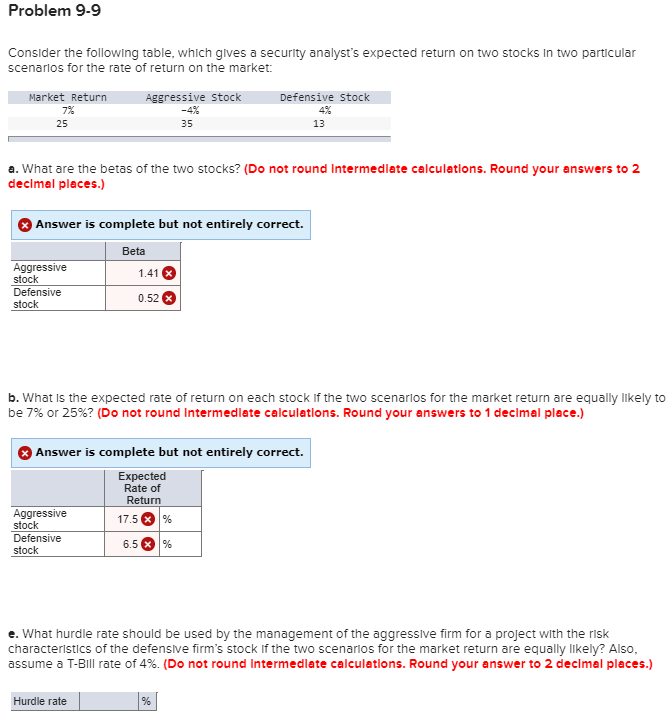 Problem 9-9

Consider the following table, which gives a security analyst's expected return on two stocks in two particular scenarios for the rate of return on the market:

| Market Return | Aggressive Stock | Defensive Stock |
|---|---|---|
| 7% | -4% | 4% |
| 25 | 35 | 13 |

a. What are the betas of the two stocks? (Do not round intermediate calculations. Round your answers to 2 decimal places.)

Answer is complete but not entirely correct.

| | Beta |
|---|---|
| Aggressive stock | 1.41 |
| Defensive stock | 0.52 |

b. What is the expected rate of return on each stock if the two scenarios for the market return are equally likely to be 7% or 25%? (Do not round intermediate calculations. Round your answers to 1 decimal place.)

Answer is complete but not entirely correct.

| | Expected Rate of Return | |
|---|---|---|
| Aggressive stock | 17.5 | % |
| Defensive stock | 6.5 | % |

e. What hurdle rate should be used by the management of the aggressive firm for a project with the risk characteristics of the defensive firm's stock if the two scenarios for the market return are equally likely? Also, assume a T-Bill rate of 4%. (Do not round intermediate calculations. Round your answer to 2 decimal places.)

| Hurdle rate | | % |
|---|---|---|