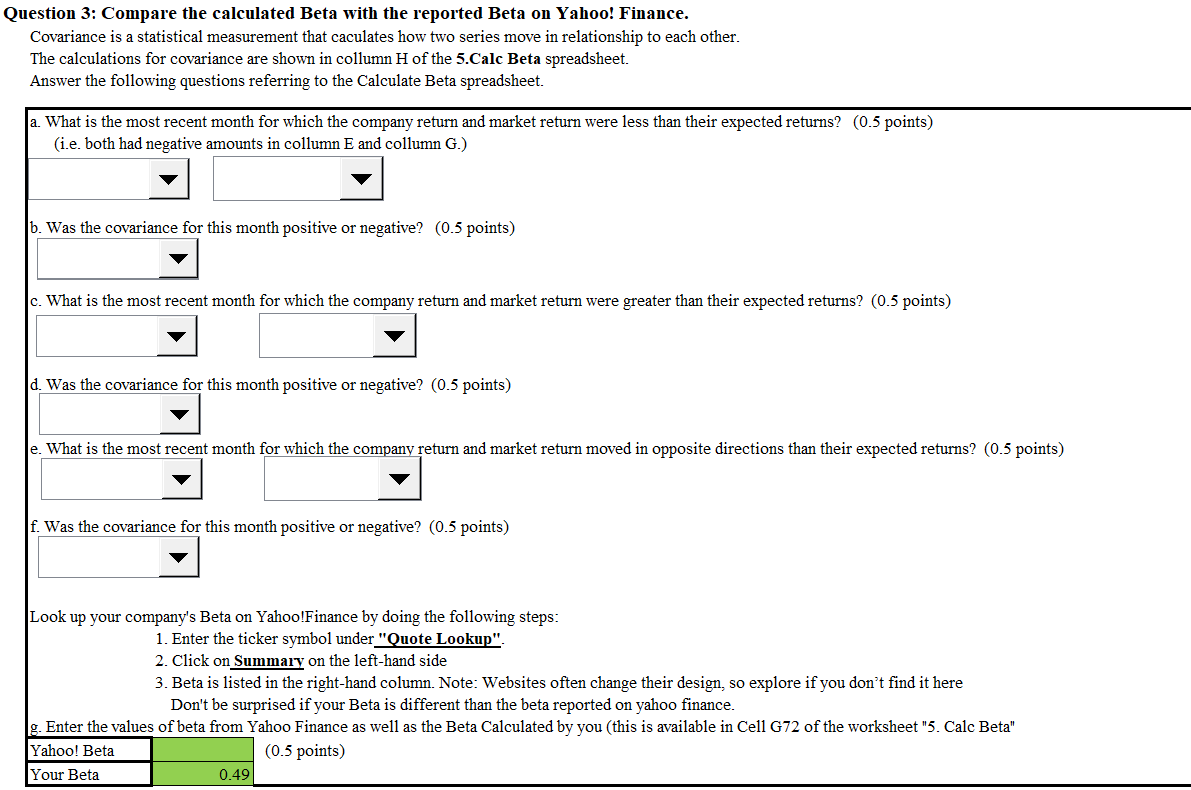 Question 3: Compare the calculated Beta with the reported Beta on Yahoo! Finance.
Covariance is a statistical measurement that caculates how two series move in relationship to each other.
The calculations for covariance are shown in collumn H of the 5.Calc Beta spreadsheet.
Answer the following questions referring to the Calculate Beta spreadsheet.

a. What is the most recent month for which the company return and market return were less than their expected returns? (0.5 points)
(i.e. both had negative amounts in collumn E and collumn G.)

b. Was the covariance for this month positive or negative? (0.5 points)

c. What is the most recent month for which the company return and market return were greater than their expected returns? (0.5 points)

d. Was the covariance for this month positive or negative? (0.5 points)

e. What is the most recent month for which the company return and market return moved in opposite directions than their expected returns? (0.5 points)

f. Was the covariance for this month positive or negative? (0.5 points)

Look up your company's Beta on Yahoo!Finance by doing the following steps:
1. Enter the ticker symbol under "Quote Lookup".
2. Click on Summary on the left-hand side
3. Beta is listed in the right-hand column. Note: Websites often change their design, so explore if you don't find it here
Don't be surprised if your Beta is different than the beta reported on yahoo finance.
g. Enter the values of beta from Yahoo Finance as well as the Beta Calculated by you (this is available in Cell G72 of the worksheet "5. Calc Beta"

| Yahoo! Beta | | (0.5 points) |
|---|---|---|
| Your Beta | 0.49 | |