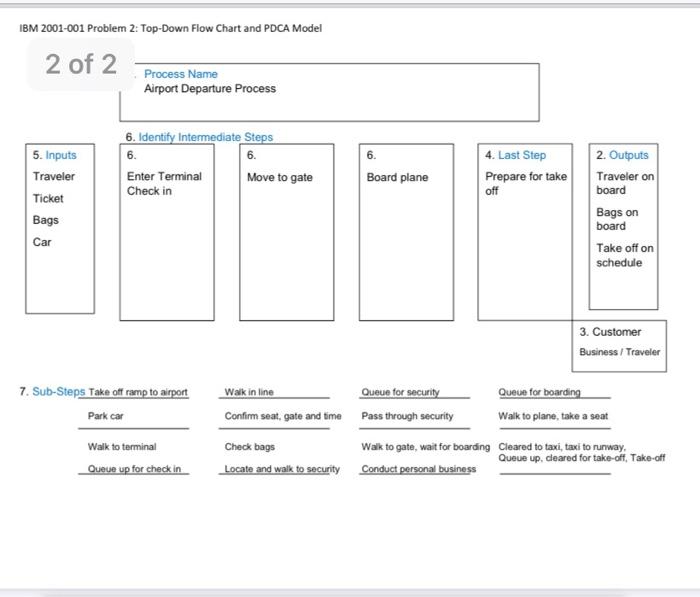 IBM 2001-001 Problem 2: Top-Down Flow Chart and PDCA Model

2 of 2

Process Name
Airport Departure Process

6. Identify Intermediate Steps

5. Inputs
Traveler
Ticket
Bags
Car

6.
Enter Terminal Check in

6.
Move to gate

6.
Board plane

4. Last Step
Prepare for take off

2. Outputs
Traveler on board
Bags on board
Take off on schedule

3. Customer
Business / Traveler

7. Sub-Steps

Take off ramp to airport
Park car
Walk to terminal
Queue up for check in

Walk in line
Confirm seat, gate and time
Check bags
Locate and walk to security

Queue for security
Pass through security
Walk to gate, wait for boarding
Conduct personal business

Queue for boarding
Walk to plane, take a seat
Cleared to taxi, taxi to runway, Queue up, cleared for take-off, Take-off