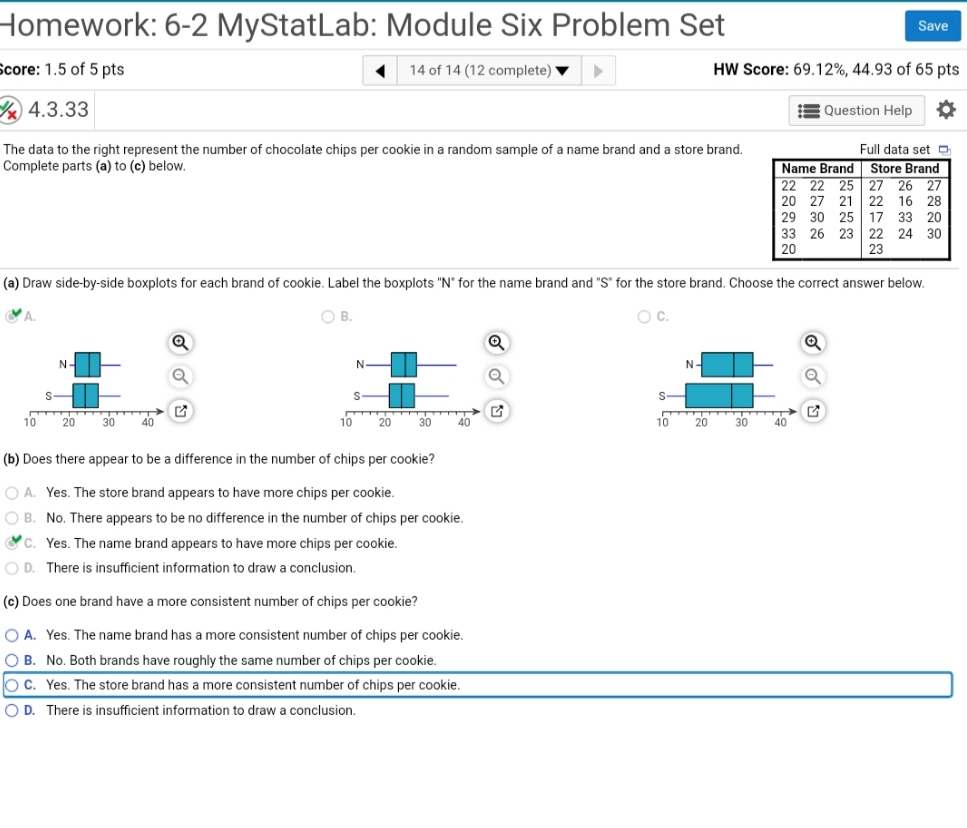 Homework: 6-2 MyStatLab: Module Six Problem Set

Save

Score: 1.5 of 5 pts

14 of 14 (12 complete)

HW Score: 69.12%, 44.93 of 65 pts

4.3.33

Question Help

The data to the right represent the number of chocolate chips per cookie in a random sample of a name brand and a store brand. Complete parts (a) to (c) below.

Full data set

| Name Brand | | | Store Brand | | |
|---|---|---|---|---|---|
| 22 | 22 | 25 | 27 | 26 | 27 |
| 20 | 27 | 21 | 22 | 16 | 28 |
| 29 | 30 | 25 | 17 | 33 | 20 |
| 33 | 26 | 23 | 22 | 24 | 30 |
| 20 | | | 23 | | |

(a) Draw side-by-side boxplots for each brand of cookie. Label the boxplots "N" for the name brand and "S" for the store brand. Choose the correct answer below.

A.

N
S
10 20 30 40

B.

N
S
10 20 30 40

C.

N
S
10 20 30 40

(b) Does there appear to be a difference in the number of chips per cookie?

A. Yes. The store brand appears to have more chips per cookie.

B. No. There appears to be no difference in the number of chips per cookie.

C. Yes. The name brand appears to have more chips per cookie.

D. There is insufficient information to draw a conclusion.

(c) Does one brand have a more consistent number of chips per cookie?

A. Yes. The name brand has a more consistent number of chips per cookie.

B. No. Both brands have roughly the same number of chips per cookie.

C. Yes. The store brand has a more consistent number of chips per cookie.

D. There is insufficient information to draw a conclusion.