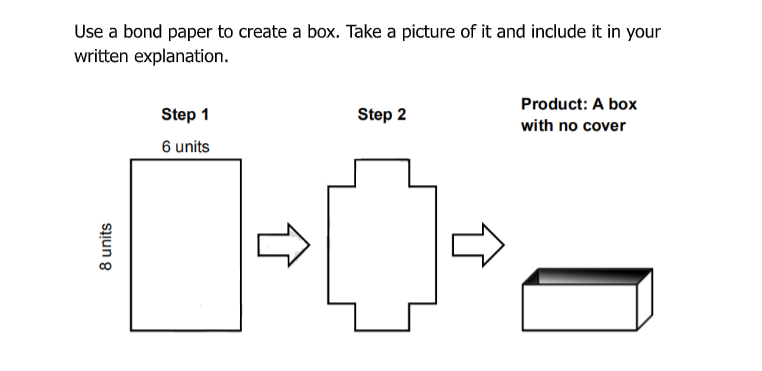 Use a bond paper to create a box. Take a picture of it and include it in your written explanation.

Step 1

6 units

8 units

Step 2

Product: A box with no cover