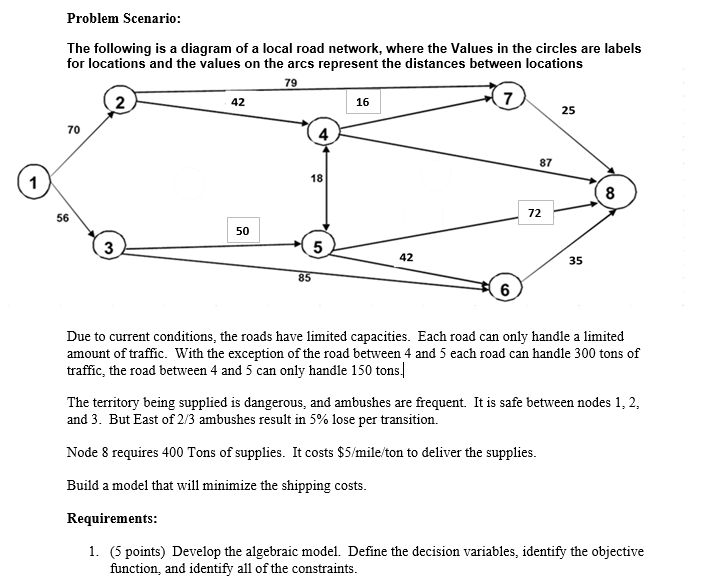 Problem Scenario:

The following is a diagram of a local road network, where the Values in the circles are labels for locations and the values on the arcs represent the distances between locations

79
2
42
16
7
25
70
4
87
1
18
8
72
56
50
3
5
42
35
85
6

Due to current conditions, the roads have limited capacities. Each road can only handle a limited amount of traffic. With the exception of the road between 4 and 5 each road can handle 300 tons of traffic, the road between 4 and 5 can only handle 150 tons.

The territory being supplied is dangerous, and ambushes are frequent. It is safe between nodes 1, 2, and 3. But East of 2/3 ambushes result in 5% lose per transition.

Node 8 requires 400 Tons of supplies. It costs $5/mile/ton to deliver the supplies.

Build a model that will minimize the shipping costs.

Requirements:

1. (5 points) Develop the algebraic model. Define the decision variables, identify the objective function, and identify all of the constraints.