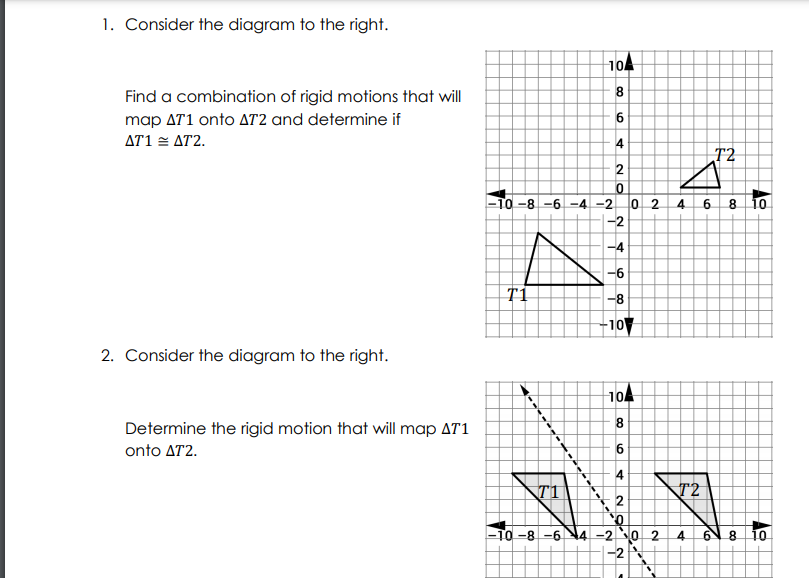 1. Consider the diagram to the right.

Find a combination of rigid motions that will map $\Delta T1$ onto $\Delta T2$ and determine if $\Delta T1 \cong \Delta T2$.

10
8
6
4
2
0
−10 −8 −6 −4 −2 0 2 4 6 8 10
−2
−4
−6
−8
−10
$T2$
$T1$

2. Consider the diagram to the right.

Determine the rigid motion that will map $\Delta T1$ onto $\Delta T2$.

10
8
6
4
2
0
−10 −8 −6 −4 −2 0 2 4 6 8 10
−2
$T1$
$T2$