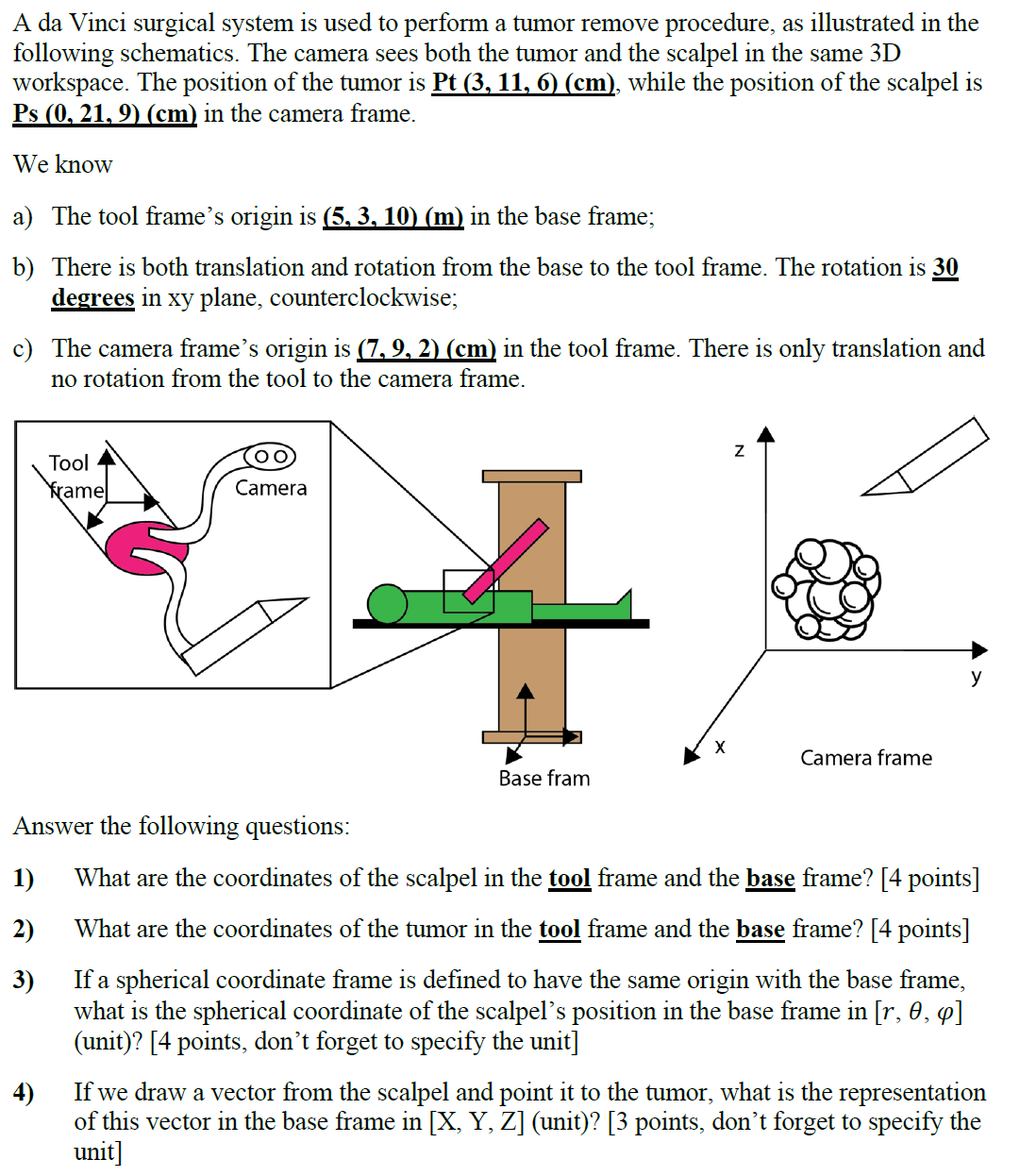 A da Vinci surgical system is used to perform a tumor remove procedure, as illustrated in the following schematics. The camera sees both the tumor and the scalpel in the same 3D workspace. The position of the tumor is Pt (3, 11, 6) (cm), while the position of the scalpel is Ps (0, 21, 9) (cm) in the camera frame.

We know

a) The tool frame's origin is (5, 3, 10) (m) in the base frame;

b) There is both translation and rotation from the base to the tool frame. The rotation is 30 degrees in xy plane, counterclockwise;

c) The camera frame's origin is (7, 9, 2) (cm) in the tool frame. There is only translation and no rotation from the tool to the camera frame.

Tool frame

Camera

Base fram

z

y

x

Camera frame

Answer the following questions:

1) What are the coordinates of the scalpel in the tool frame and the base frame? [4 points]

2) What are the coordinates of the tumor in the tool frame and the base frame? [4 points]

3) If a spherical coordinate frame is defined to have the same origin with the base frame, what is the spherical coordinate of the scalpel's position in the base frame in [$r$, $\theta$, $\varphi$] (unit)? [4 points, don't forget to specify the unit]

4) If we draw a vector from the scalpel and point it to the tumor, what is the representation of this vector in the base frame in [X, Y, Z] (unit)? [3 points, don't forget to specify the unit]