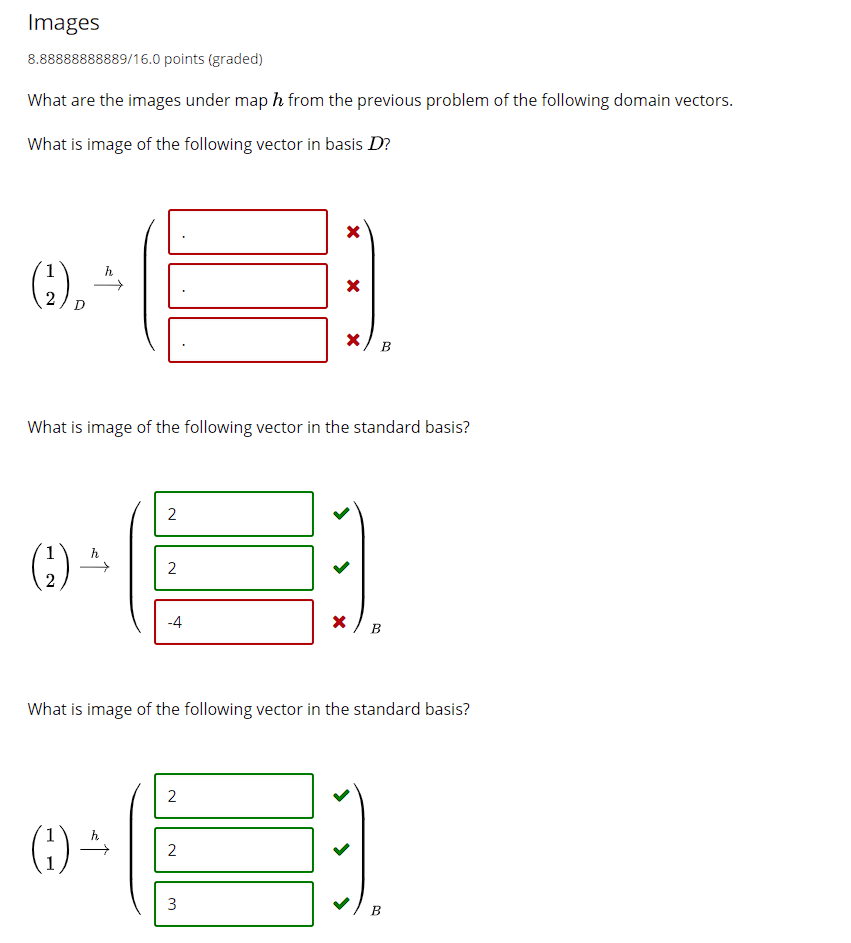 Images

8.88888888889/16.0 points (graded)

What are the images under map $h$ from the previous problem of the following domain vectors.

What is image of the following vector in basis $D$?

$\begin{pmatrix} 1 \\ 2 \end{pmatrix}_D \xrightarrow{h} \begin{pmatrix} . \\ . \\ . \end{pmatrix}_B$

What is image of the following vector in the standard basis?

$\begin{pmatrix} 1 \\ 2 \end{pmatrix} \xrightarrow{h} \begin{pmatrix} 2 \\ 2 \\ -4 \end{pmatrix}_B$

What is image of the following vector in the standard basis?

$\begin{pmatrix} 1 \\ 1 \end{pmatrix} \xrightarrow{h} \begin{pmatrix} 2 \\ 2 \\ 3 \end{pmatrix}_B$