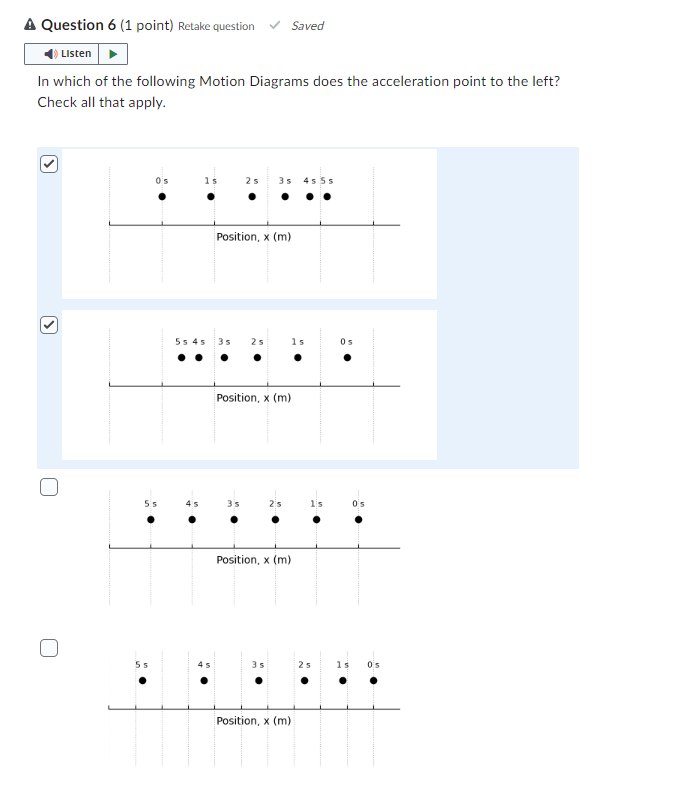 Question 6 (1 point) Retake question Saved

Listen

In which of the following Motion Diagrams does the acceleration point to the left? Check all that apply.

0 s 1 s 2 s 3 s 4 s 5 s

Position, x (m)

5 s 4 s 3 s 2 s 1 s 0 s

Position, x (m)

5 s 4 s 3 s 2 s 1 s 0 s

Position, x (m)

5 s 4 s 3 s 2 s 1 s 0 s

Position, x (m)