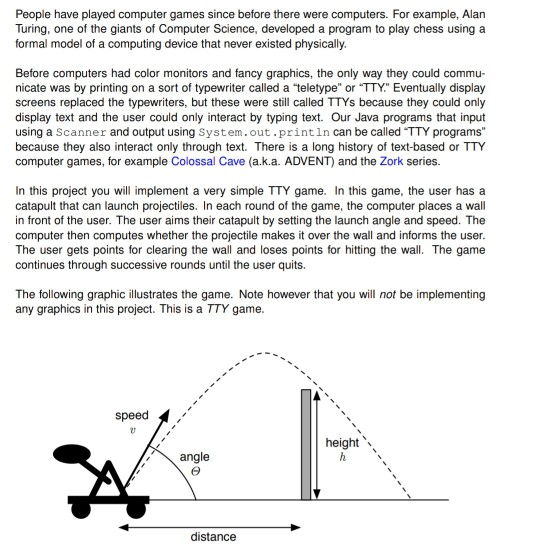 People have played computer games since before there were computers. For example, Alan Turing, one of the giants of Computer Science, developed a program to play chess using a formal model of a computing device that never existed physically.

Before computers had color monitors and fancy graphics, the only way they could communicate was by printing on a sort of typewriter called a "teletype" or "TTY." Eventually display screens replaced the typewriters, but these were still called TTYs because they could only display text and the user could only interact by typing text. Our Java programs that input using a Scanner and output using System.out.println can be called "TTY programs" because they also interact only through text. There is a long history of text-based or TTY computer games, for example Colossal Cave (a.k.a. ADVENT) and the Zork series.

In this project you will implement a very simple TTY game. In this game, the user has a catapult that can launch projectiles. In each round of the game, the computer places a wall in front of the user. The user aims their catapult by setting the launch angle and speed. The computer then computes whether the projectile makes it over the wall and informs the user. The user gets points for clearing the wall and loses points for hitting the wall. The game continues through successive rounds until the user quits.

The following graphic illustrates the game. Note however that you will not be implementing any graphics in this project. This is a TTY game.

speed
$v$

angle
$\Theta$

height
$h$

distance